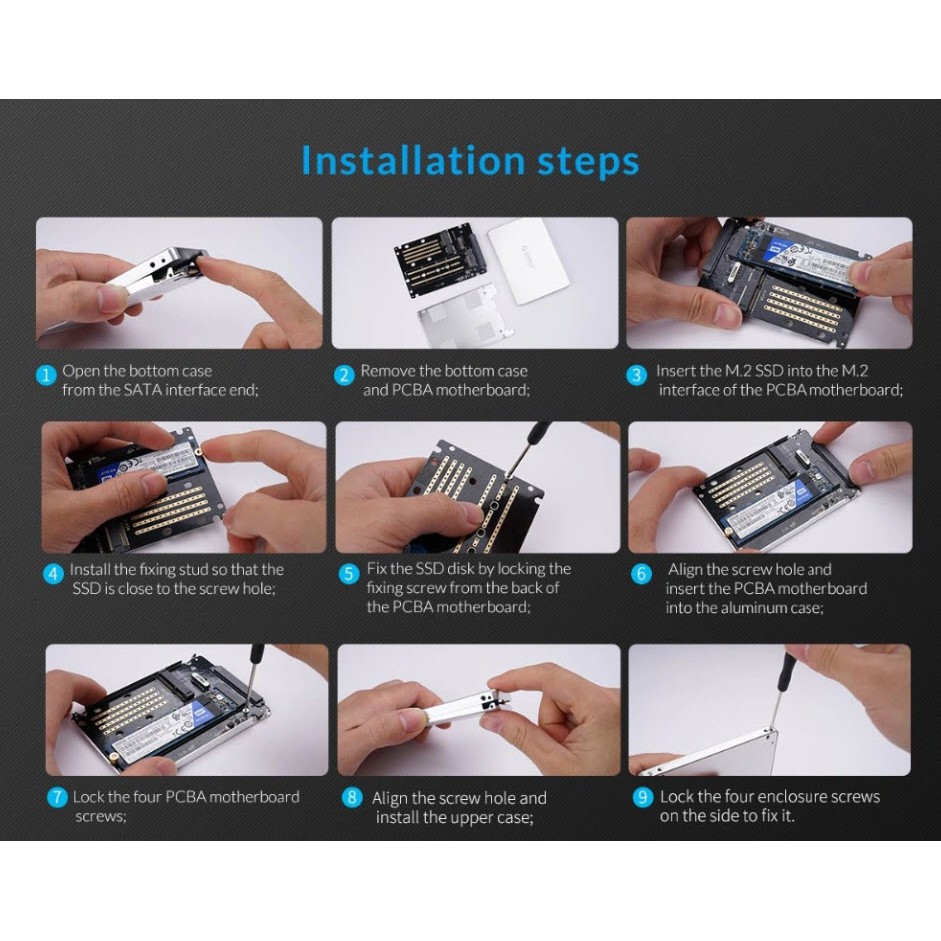 Installation steps

1 Open the bottom case from the SATA interface end;

2 Remove the bottom case and PCBA motherboard;

3 Insert the M.2 SSD into the M.2 interface of the PCBA motherboard;

4 Install the fixing stud so that the SSD is close to the screw hole;

5 Fix the SSD disk by locking the fixing screw from the back of the PCBA motherboard;

6 Align the screw hole and insert the PCBA motherboard into the aluminum case;

7 Lock the four PCBA motherboard screws;

8 Align the screw hole and install the upper case;

9 Lock the four enclosure screws on the side to fix it.