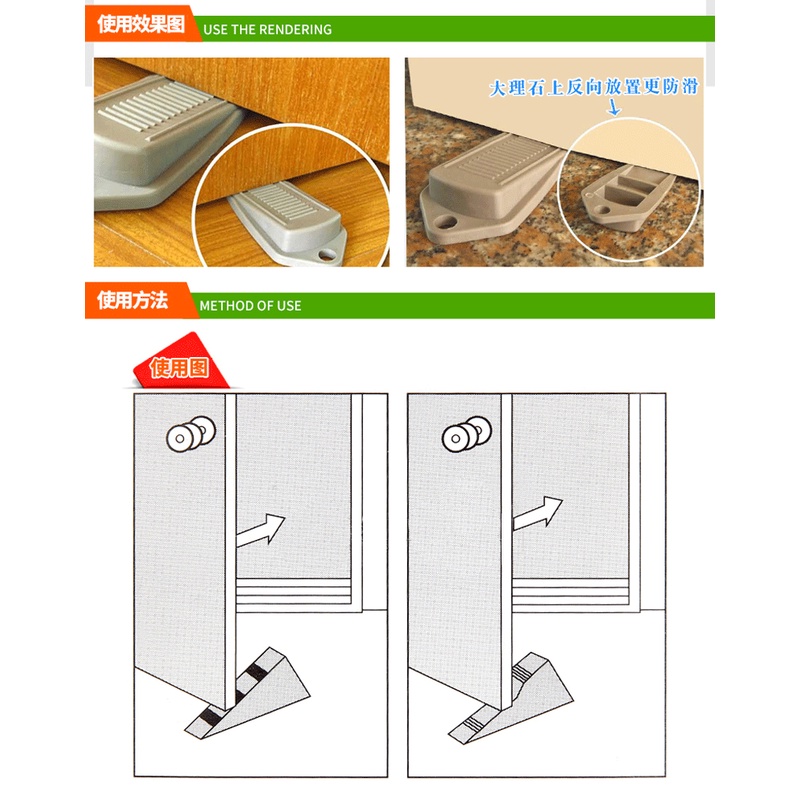 使用效果图 USE THE RENDERING

大理石上反向放置更防滑

使用方法 METHOD OF USE

使用图