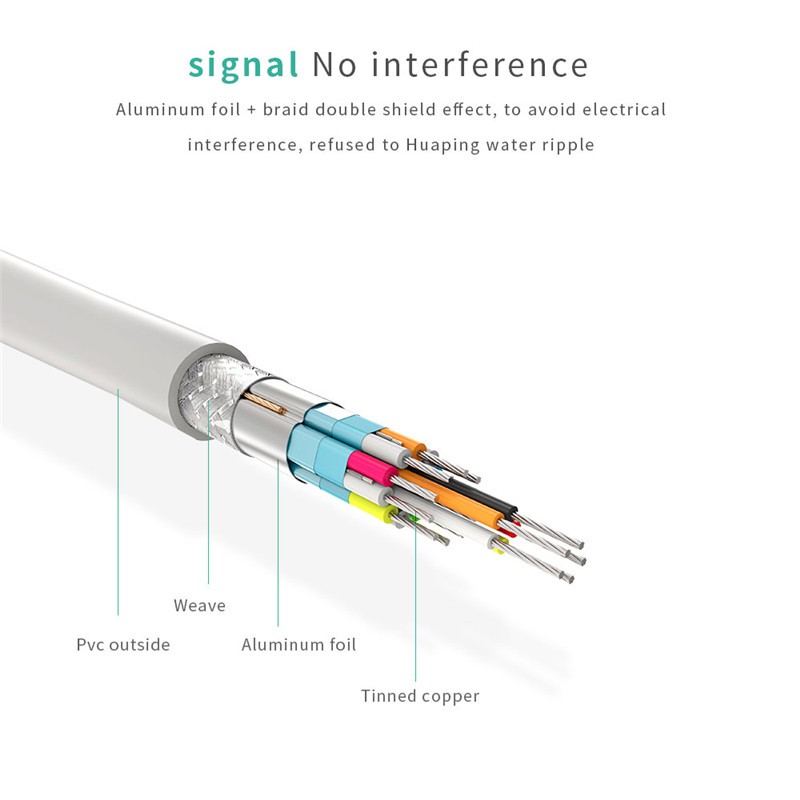 signal No interference

Aluminum foil + braid double shield effect, to avoid electrical interference, refused to Huaping water ripple

Weave

Pvc outside

Aluminum foil

Tinned copper