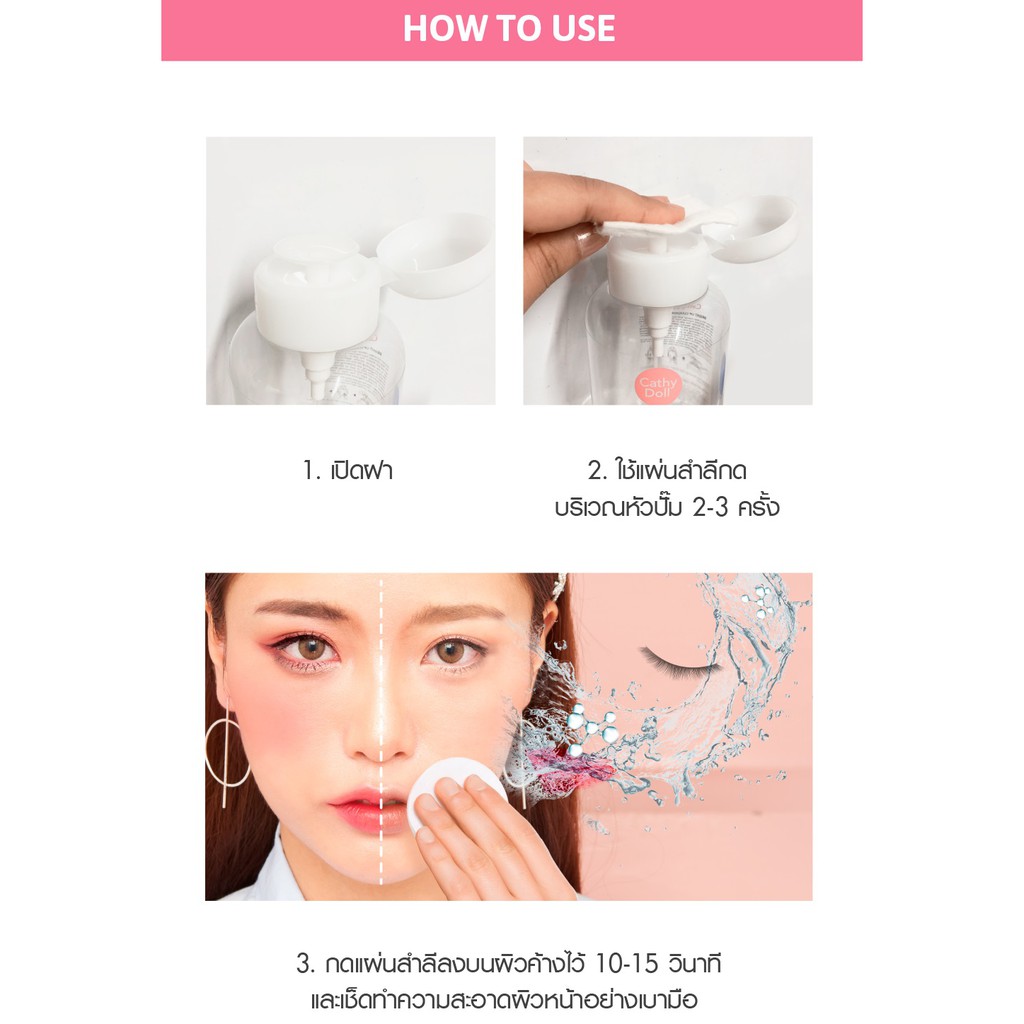 HOW TO USE

Cathy Doll

1. เปิดฝา

2. ใช้แผ่นสำลีกด บริเวณหัวปั๊ม 2-3 ครั้ง

3. กดแผ่นสำลีลงบนผิวค้างไว้ 10-15 วินาที และเช็ดทำความสะอาดผิวหน้าอย่างเบามือ