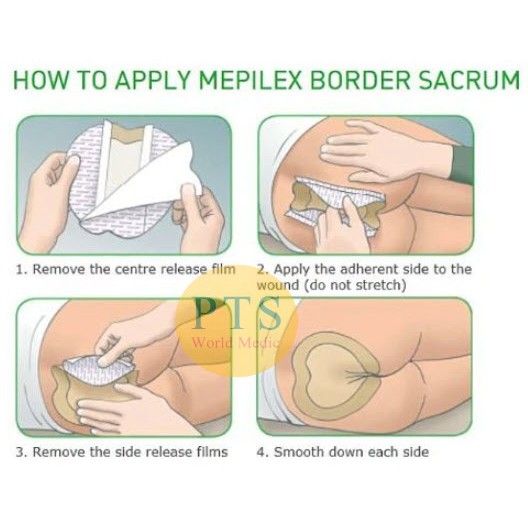 HOW TO APPLY MEPILEX BORDER SACRUM

1. Remove the centre release film

2. Apply the adherent side to the wound (do not stretch)

PTS
World Medic

3. Remove the side release films

4. Smooth down each side