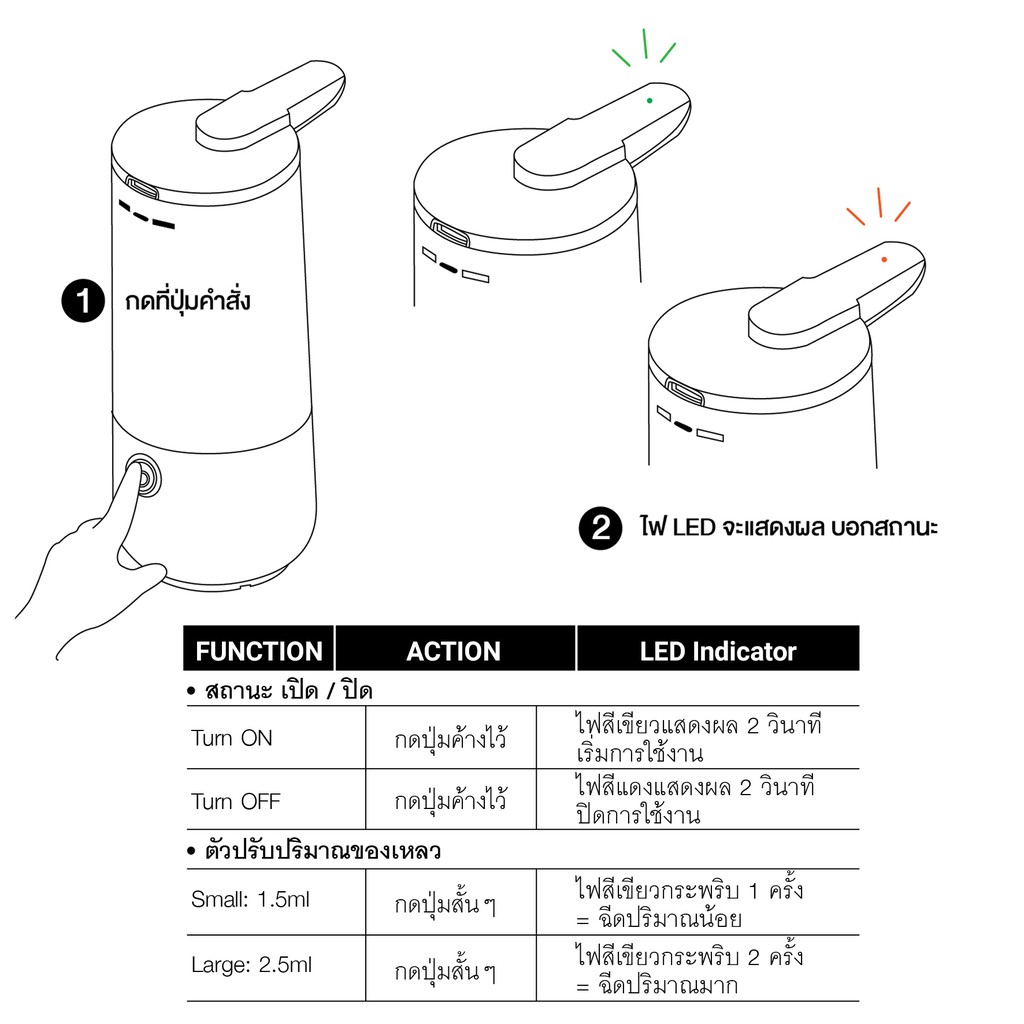 1 กดที่ปุ่มคำสั่ง

2 ไฟ LED จะแสดงผล บอกสถานะ

| FUNCTION | ACTION | LED Indicator |
|---|---|---|
| • สถานะ เปิด / ปิด | | |
| Turn ON | กดปุ่มค้างไว้ | ไฟสีเขียวแสดงผล 2 วินาที เริ่มการใช้งาน |
| Turn OFF | กดปุ่มค้างไว้ | ไฟสีแดงแสดงผล 2 วินาที ปิดการใช้งาน |
| • ตัวปรับปริมาณของเหลว | | |
| Small: 1.5ml | กดปุ่มสั้น ๆ | ไฟสีเขียวกระพริบ 1 ครั้ง = ฉีดปริมาณน้อย |
| Large: 2.5ml | กดปุ่มสั้น ๆ | ไฟสีเขียวกระพริบ 2 ครั้ง = ฉีดปริมาณมาก |