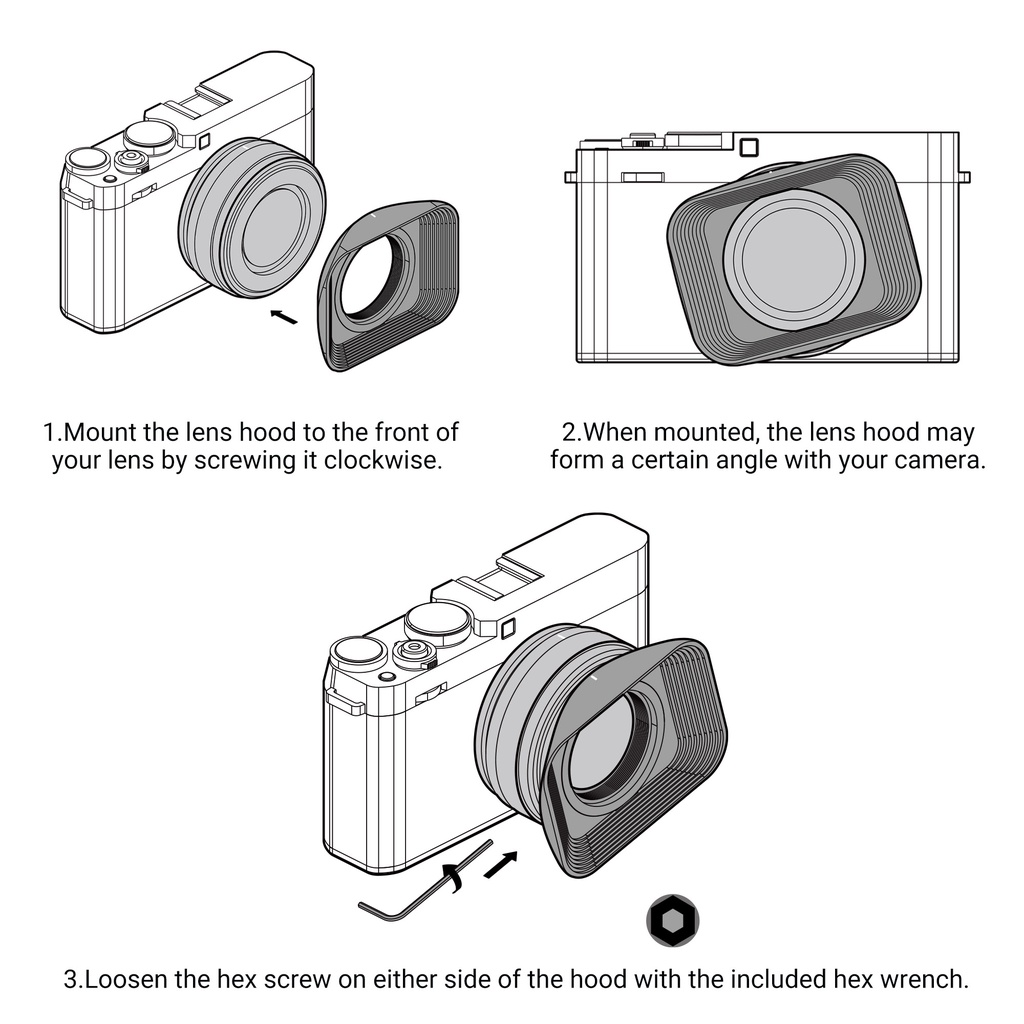 1.Mount the lens hood to the front of your lens by screwing it clockwise.

2.When mounted, the lens hood may form a certain angle with your camera.

3.Loosen the hex screw on either side of the hood with the included hex wrench.