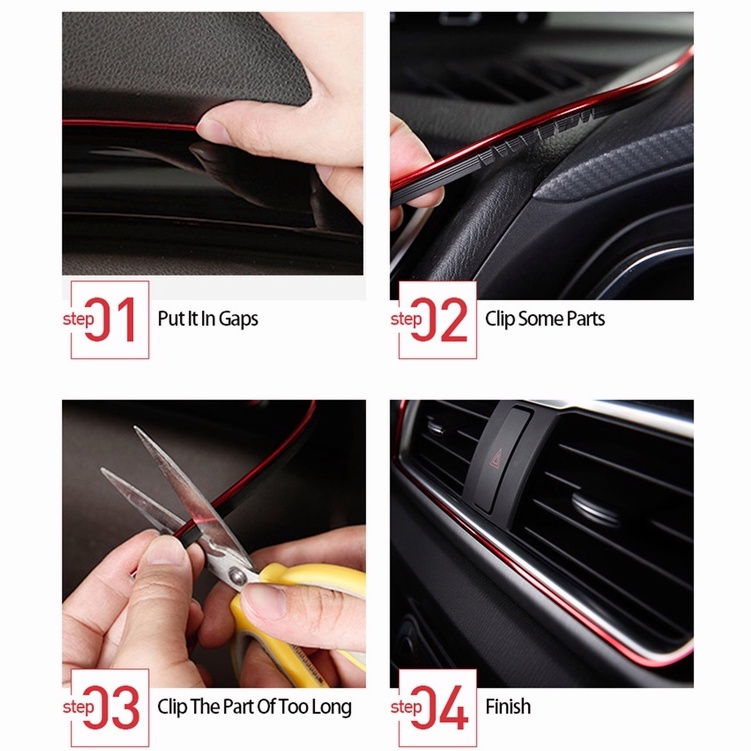 step 01 Put It In Gaps

step 02 Clip Some Parts

step 03 Clip The Part Of Too Long

step 04 Finish