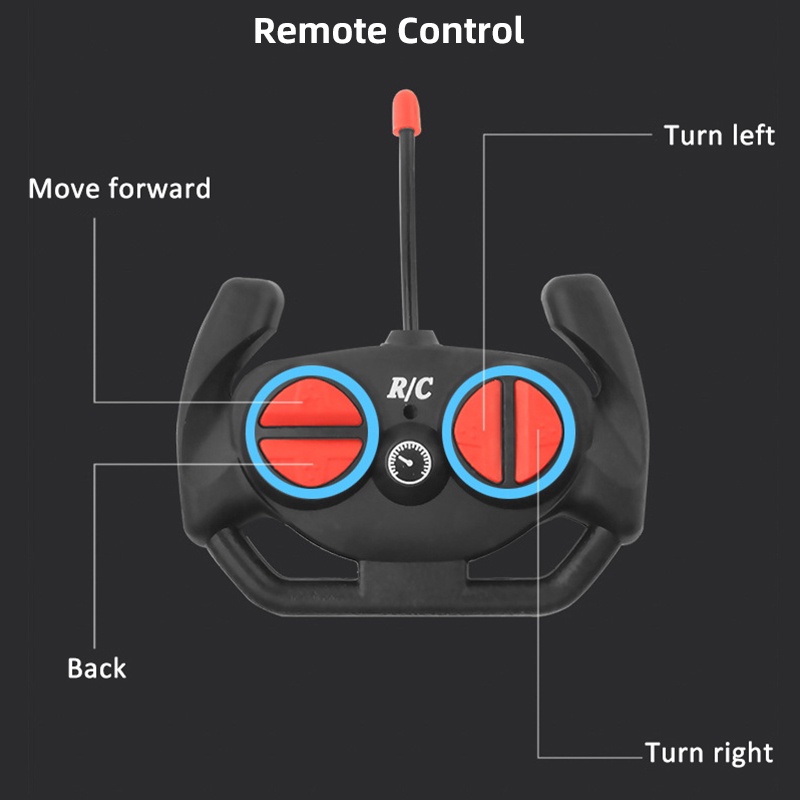 Remote Control

Turn left

Move forward

R/C

Back

Turn right