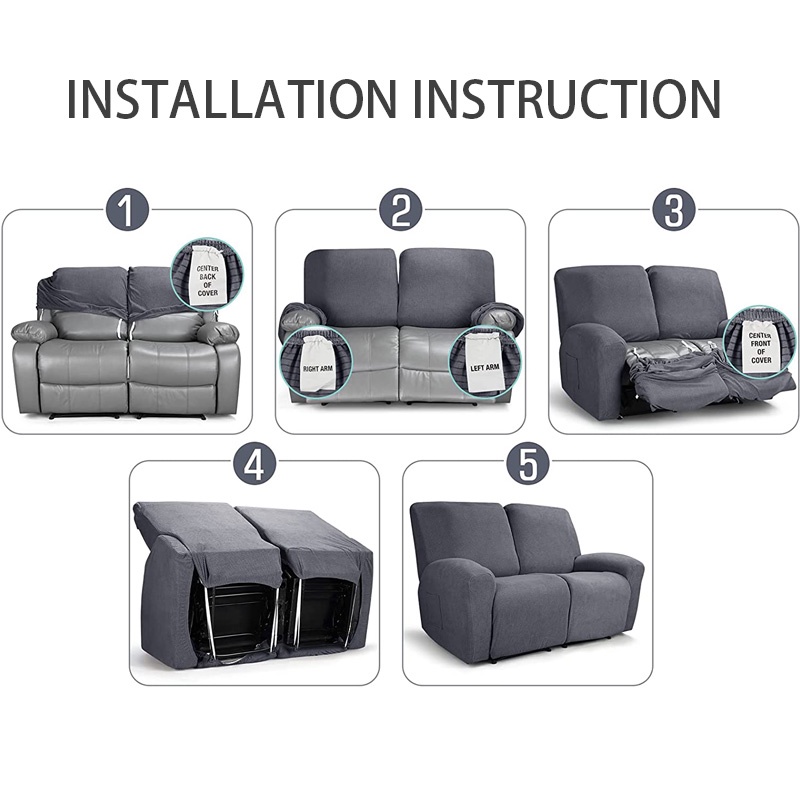 INSTALLATION INSTRUCTION

1

CENTER BACK OF COVER

2

RIGHT ARM

LEFT ARM

3

CENTER FRONT OF COVER

4

5