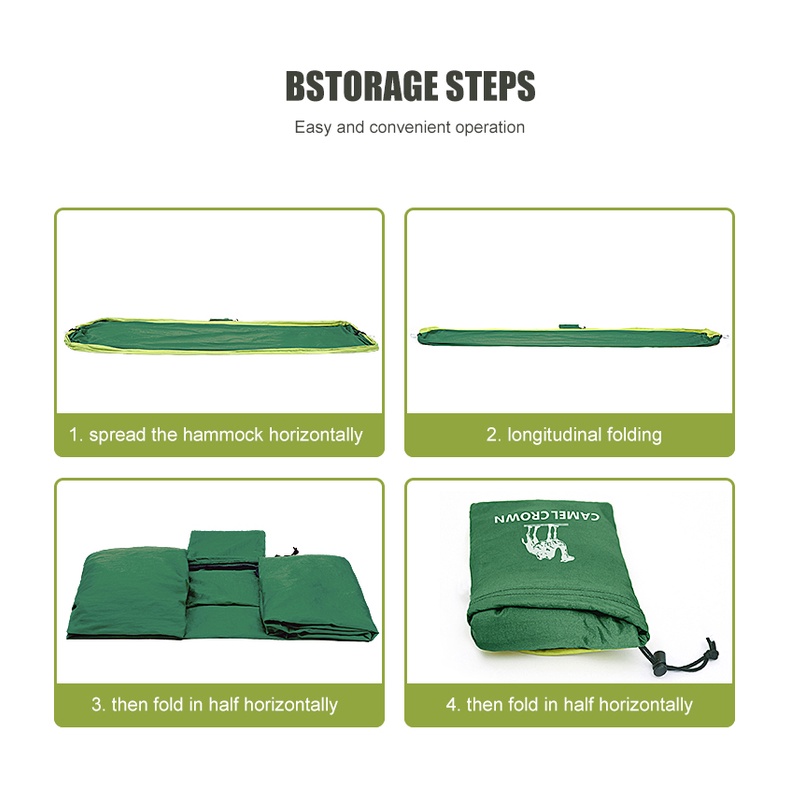 BSTORAGE STEPS

Easy and convenient operation

1. spread the hammock horizontally

2. longitudinal folding

3. then fold in half horizontally

CAMELCROWN

4. then fold in half horizontally