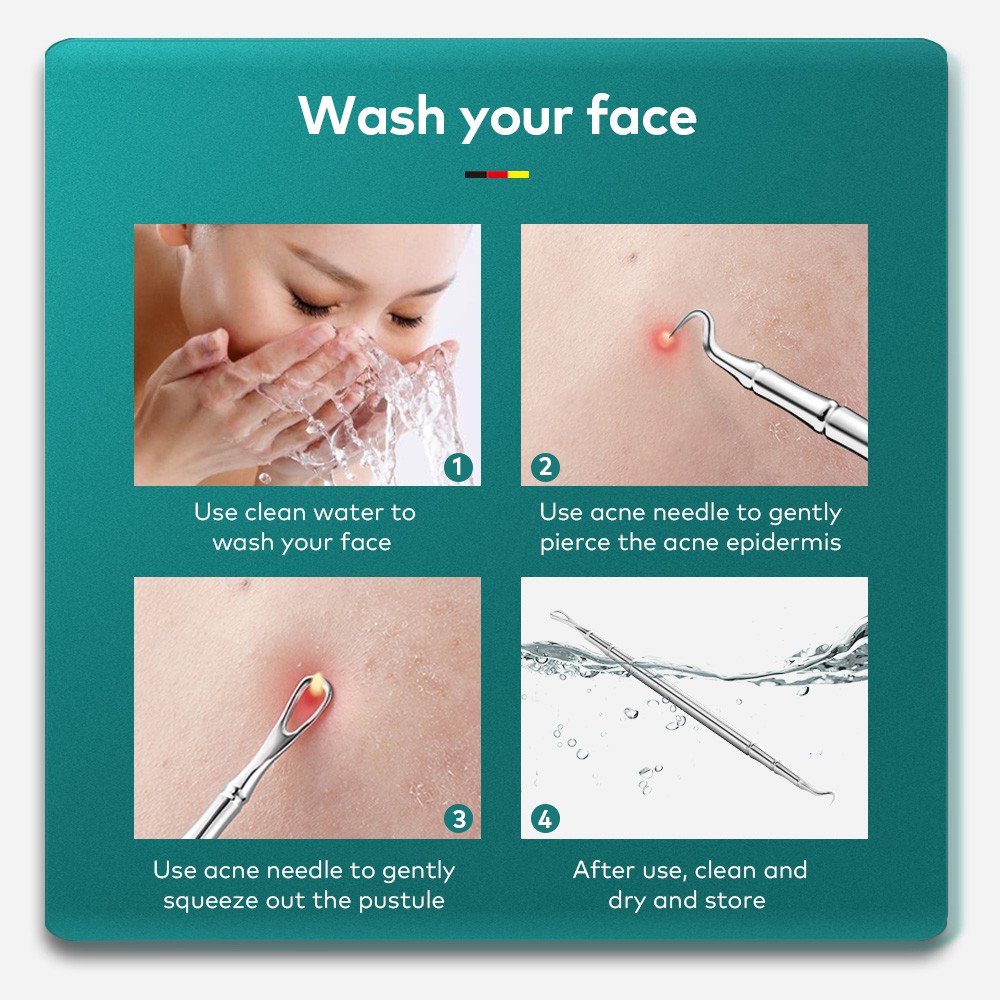 Wash your face

1
Use clean water to wash your face

2
Use acne needle to gently pierce the acne epidermis

3
Use acne needle to gently squeeze out the pustule

4
After use, clean and dry and store