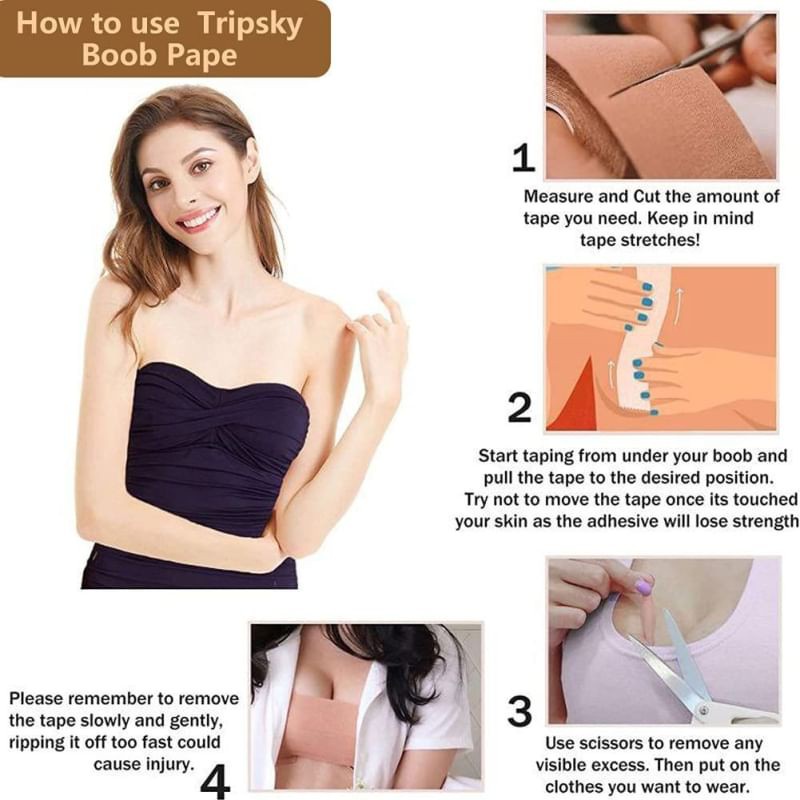 How to use Tripsky Boob Pape

1
Measure and Cut the amount of tape you need. Keep in mind tape stretches!

2
Start taping from under your boob and pull the tape to the desired position. Try not to move the tape once its touched your skin as the adhesive will lose strength

3
Use scissors to remove any visible excess. Then put on the clothes you want to wear.

Please remember to remove the tape slowly and gently, ripping it off too fast could cause injury.
4