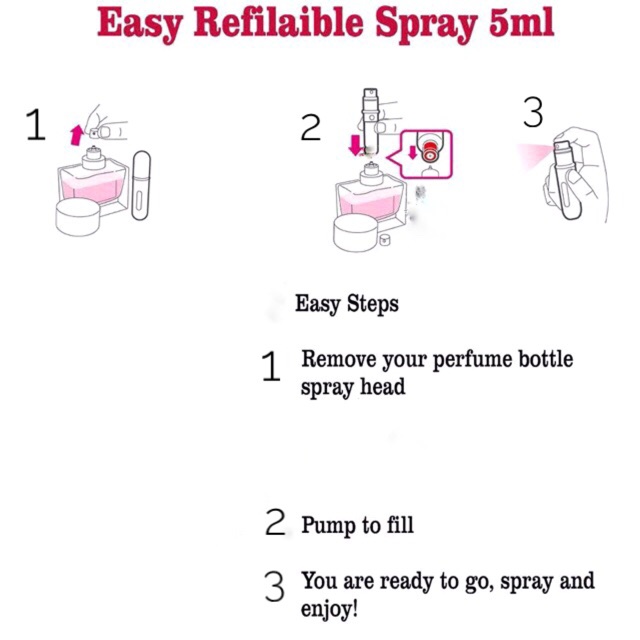 Easy Refilaible Spray 5ml

1

2

3

Easy Steps

1 Remove your perfume bottle spray head

2 Pump to fill

3 You are ready to go, spray and enjoy!