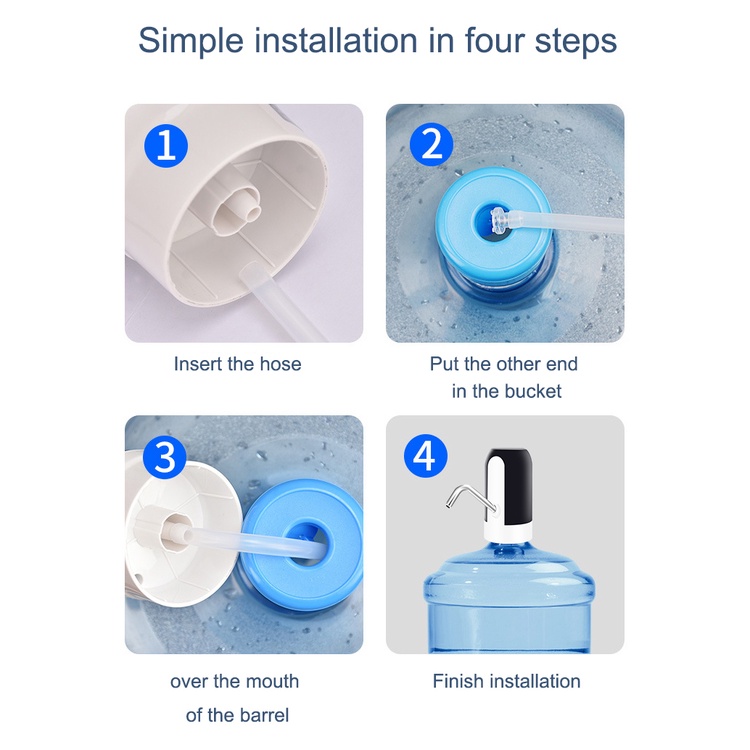 Simple installation in four steps

1

Insert the hose

2

Put the other end in the bucket

3

over the mouth of the barrel

4

Finish installation