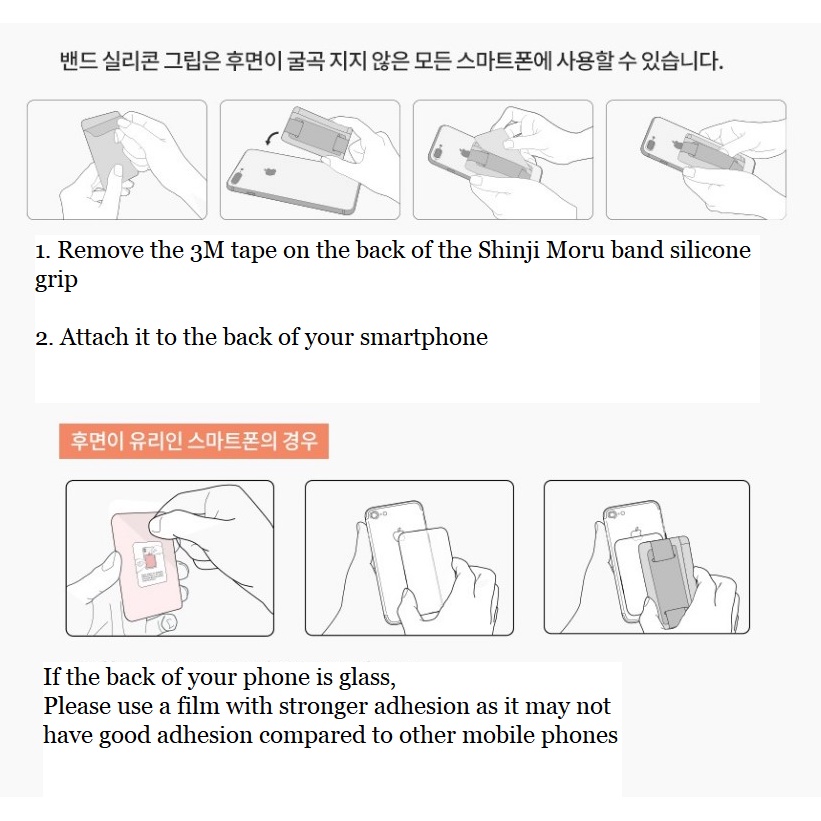 밴드 실리콘 그립은 후면이 굴곡 지지 않은 모든 스마트폰에 사용할 수 있습니다.

1. Remove the 3M tape on the back of the Shinji Moru band silicone grip

2. Attach it to the back of your smartphone

후면이 유리인 스마트폰의 경우

If the back of your phone is glass,
Please use a film with stronger adhesion as it may not have good adhesion compared to other mobile phones