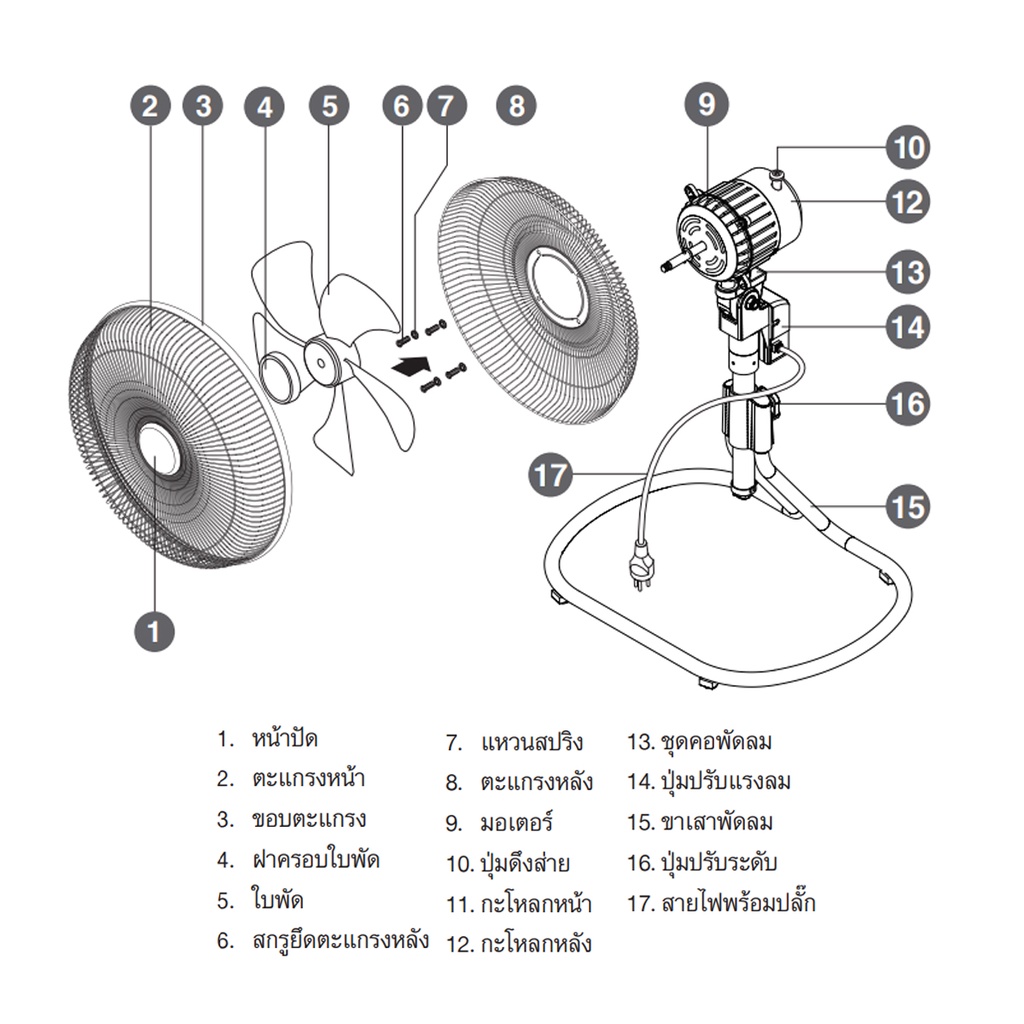 2 3 4 5 6 7 8 9 10 12 13 14 16 17 15 1

1. หน้าปัด
2. ตะแกรงหน้า
3. ขอบตะแกรง
4. ฝาครอบใบพัด
5. ใบพัด
6. สกรูยึดตะแกรงหลัง

7. แหวนสปริง
8. ตะแกรงหลัง
9. มอเตอร์
10. ปุ่มดึงส่าย
11. กะโหลกหน้า
12. กะโหลกหลัง

13. ชุดคอพัดลม
14. ปุ่มปรับแรงลม
15. ขาเสาพัดลม
16. ปุ่มปรับระดับ
17. สายไฟพร้อมปลั๊ก