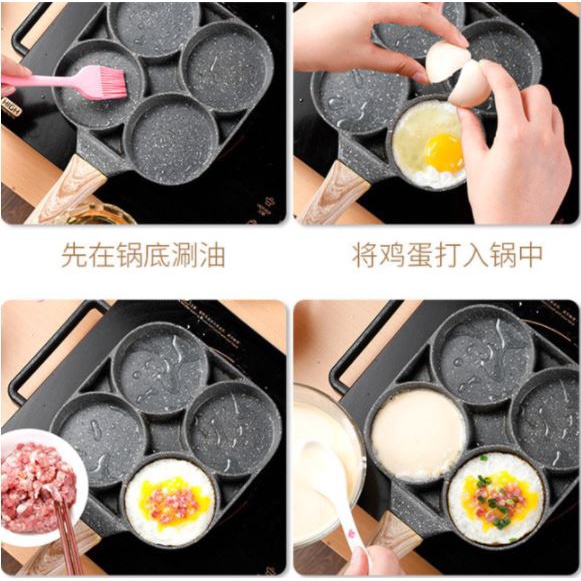 HIGH

先在锅底涮油

将鸡蛋打入锅中