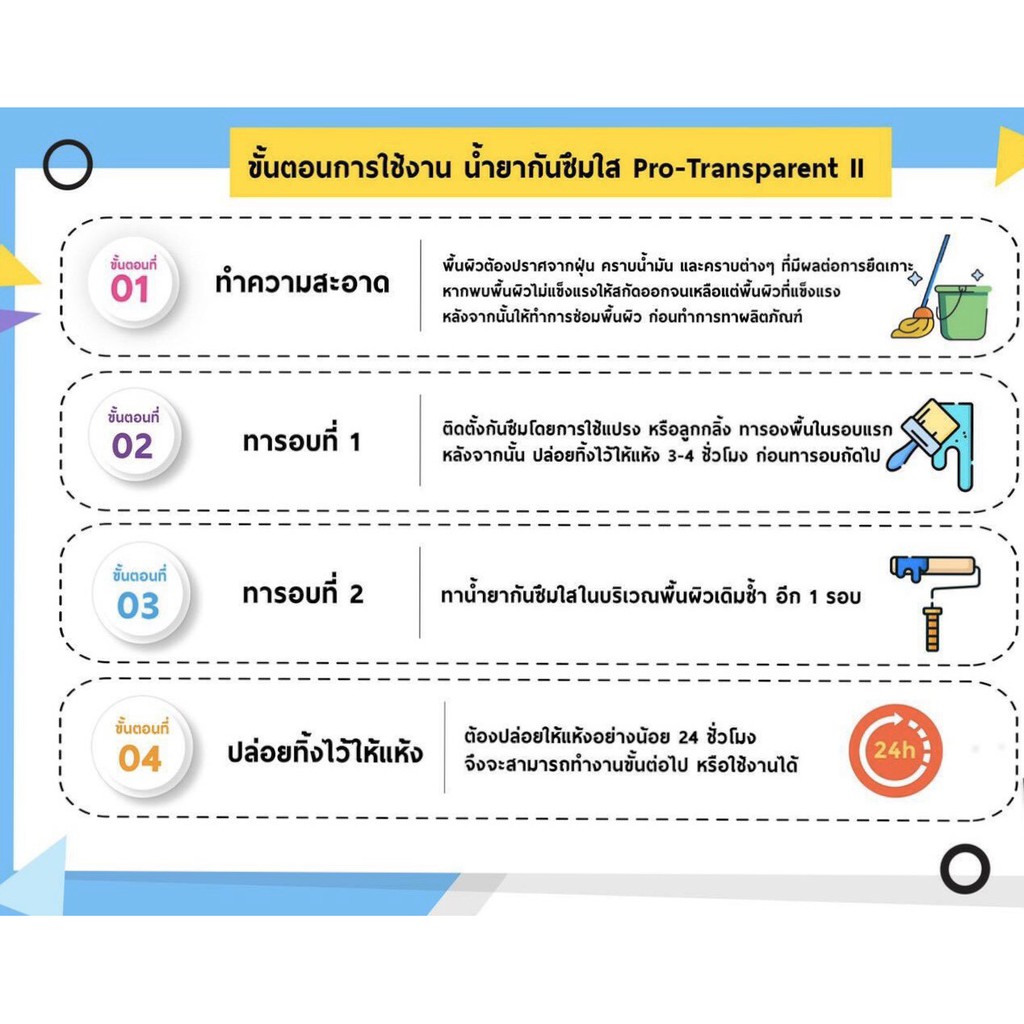 ขั้นตอนการใช้งาน น้ำยากันซึมใส Pro-Transparent II

ขั้นตอนที่
01

ทำความสะอาด

พื้นผิวต้องปราศจากฝุ่น คราบน้ำมัน และคราบต่างๆ ที่มีผลต่อการยึดเกาะ หากพบพื้นผิวไม่แข็งแรงให้สกัดออกจนเหลือแต่พื้นผิวที่แข็งแรง หลังจากนั้นให้ทำการซ่อมพื้นผิว ก่อนทำการทาผลิตภัณฑ์

ขั้นตอนที่
02

ทารอบที่ 1

ติดตั้งกันซึมโดยการใช้แปรง หรือลูกกลิ้ง ทารองพื้นในรอบแรก หลังจากนั้น ปล่อยทิ้งไว้ให้แห้ง 3-4 ชั่วโมง ก่อนทารอบถัดไป

ขั้นตอนที่
03

ทารอบที่ 2

ทาน้ำยากันซึมใสในบริเวณพื้นผิวเดิมซ้ำ อีก 1 รอบ

ขั้นตอนที่
04

ปล่อยทิ้งไว้ให้แห้ง

ต้องปล่อยให้แห้งอย่างน้อย 24 ชั่วโมง จึงจะสามารถทำงานขั้นต่อไป หรือใช้งานได้

24h