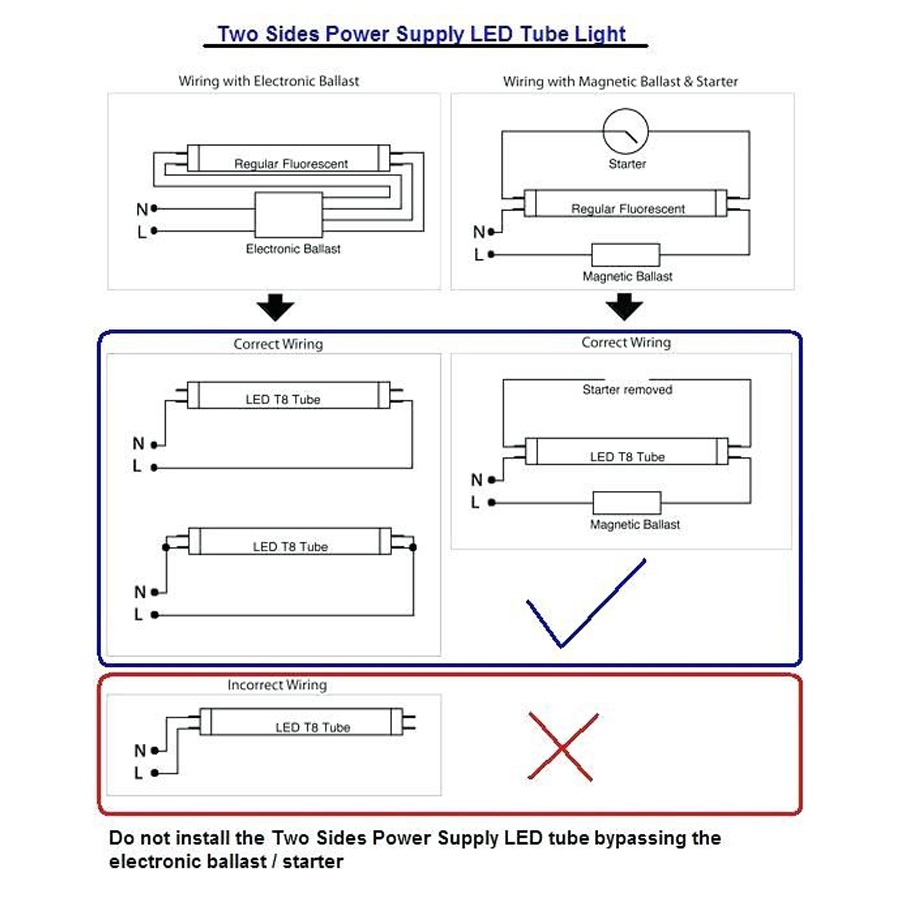 Two Sides Power Supply LED Tube Light

Wiring with Electronic Ballast

Regular Fluorescent

N
L

Electronic Ballast

Wiring with Magnetic Ballast & Starter

Starter

Regular Fluorescent

N
L

Magnetic Ballast

Correct Wiring

LED T8 Tube

N
L

LED T8 Tube

N
L

Correct Wiring

Starter removed

LED T8 Tube

N
L

Magnetic Ballast

Incorrect Wiring

LED T8 Tube

N
L

Do not install the Two Sides Power Supply LED tube bypassing the electronic ballast / starter