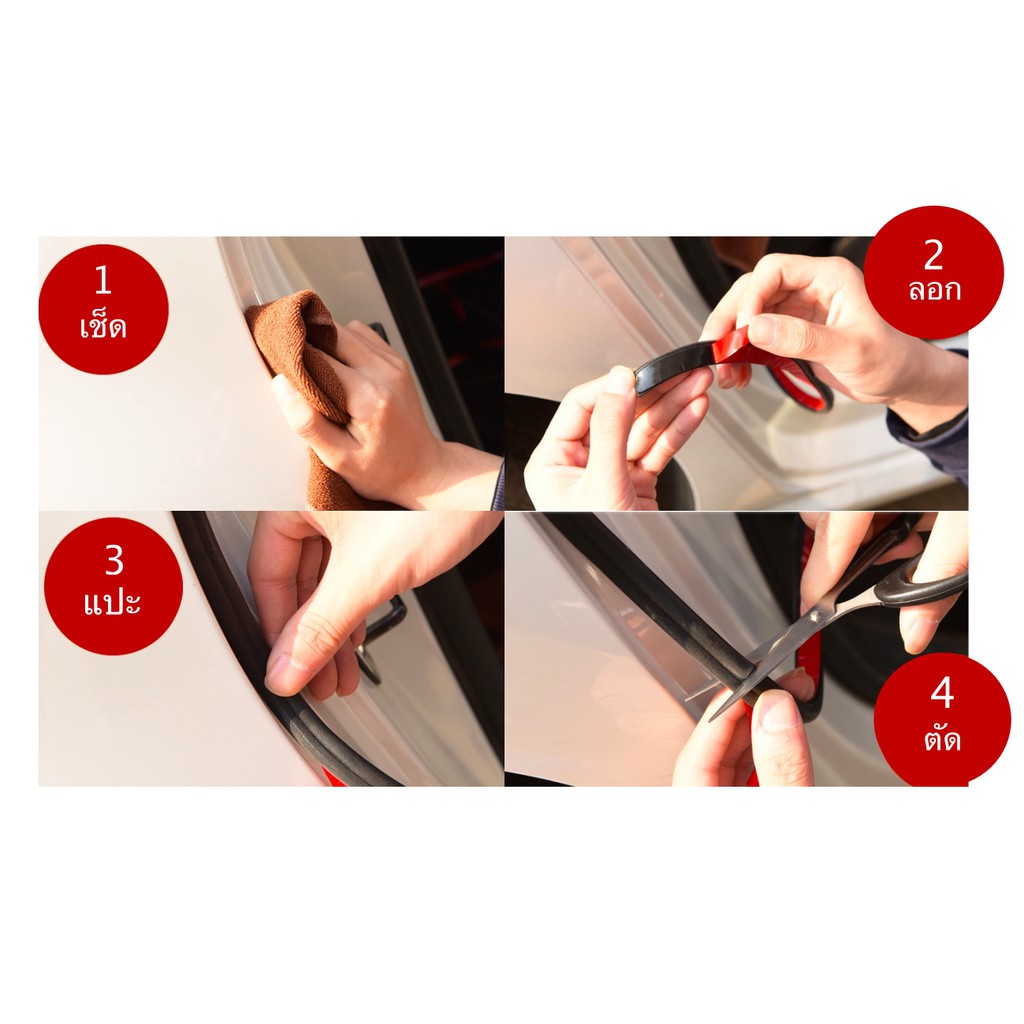 1
เช็ด

2
ลอก

3
แปะ

4
ตัด