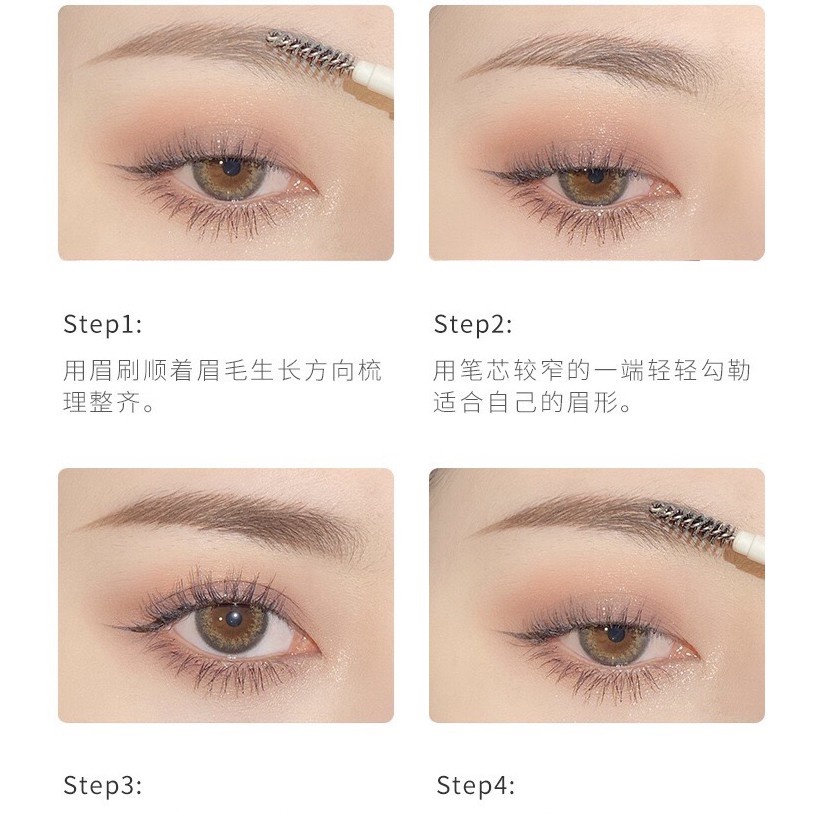 Step1:

用眉刷顺着眉毛生长方向梳理整齐。

Step2:

用笔芯较窄的一端轻轻勾勒适合自己的眉形。

Step3:

Step4: