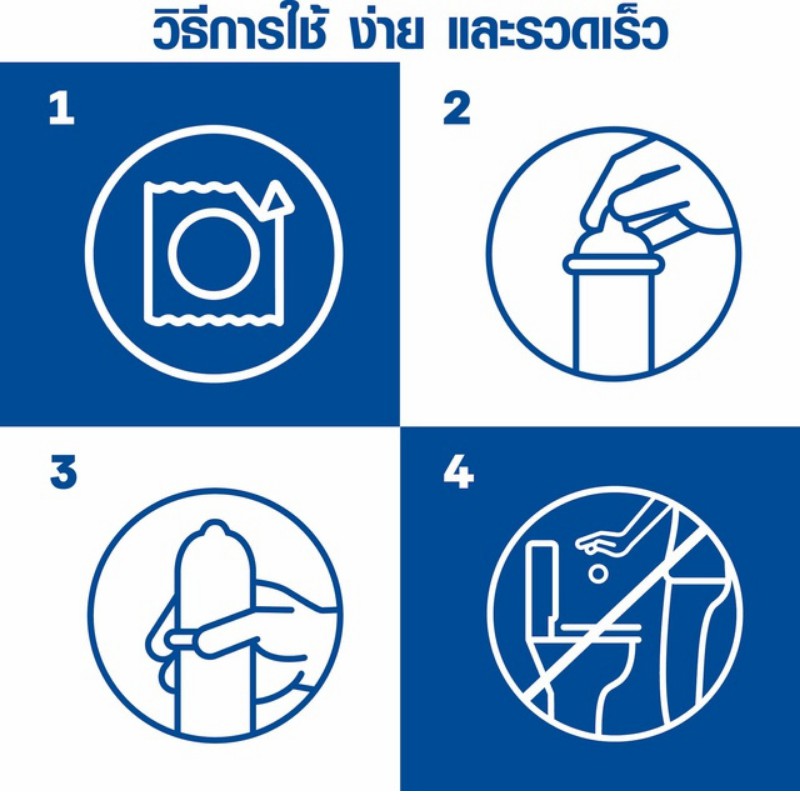 วิธีการใช้ ง่าย และรวดเร็ว

1

2

3

4