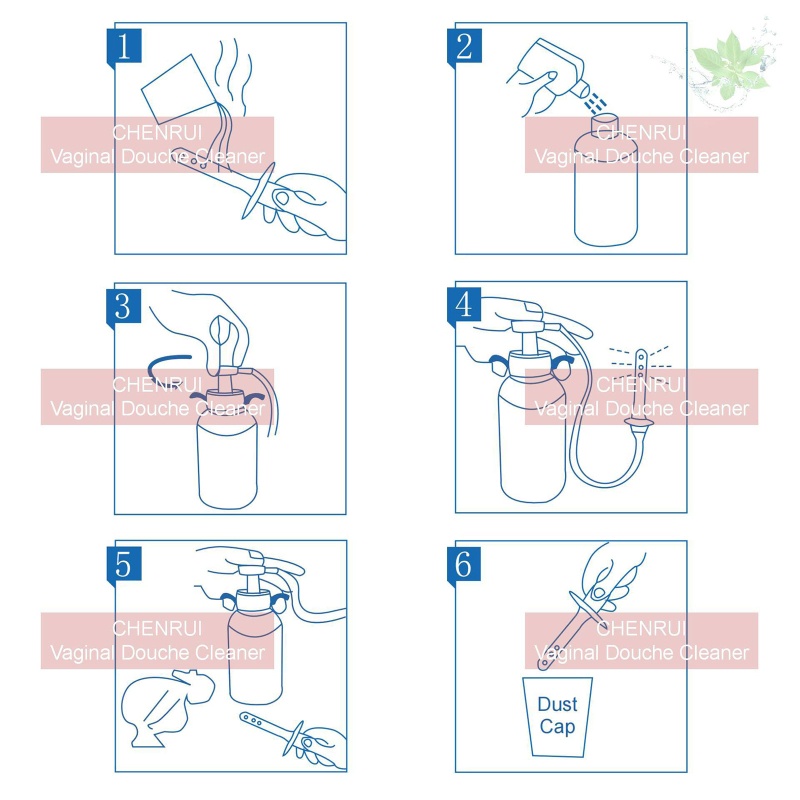 1
CHENRUI
Vaginal Douche Cleaner

2
CHENRUI
Vaginal Douche Cleaner

3
CHENRUI
Vaginal Douche Cleaner

4
CHENRUI
Vaginal Douche Cleaner

5
CHENRUI
Vaginal Douche Cleaner

6
CHENRUI
Vaginal Douche Cleaner
Dust Cap