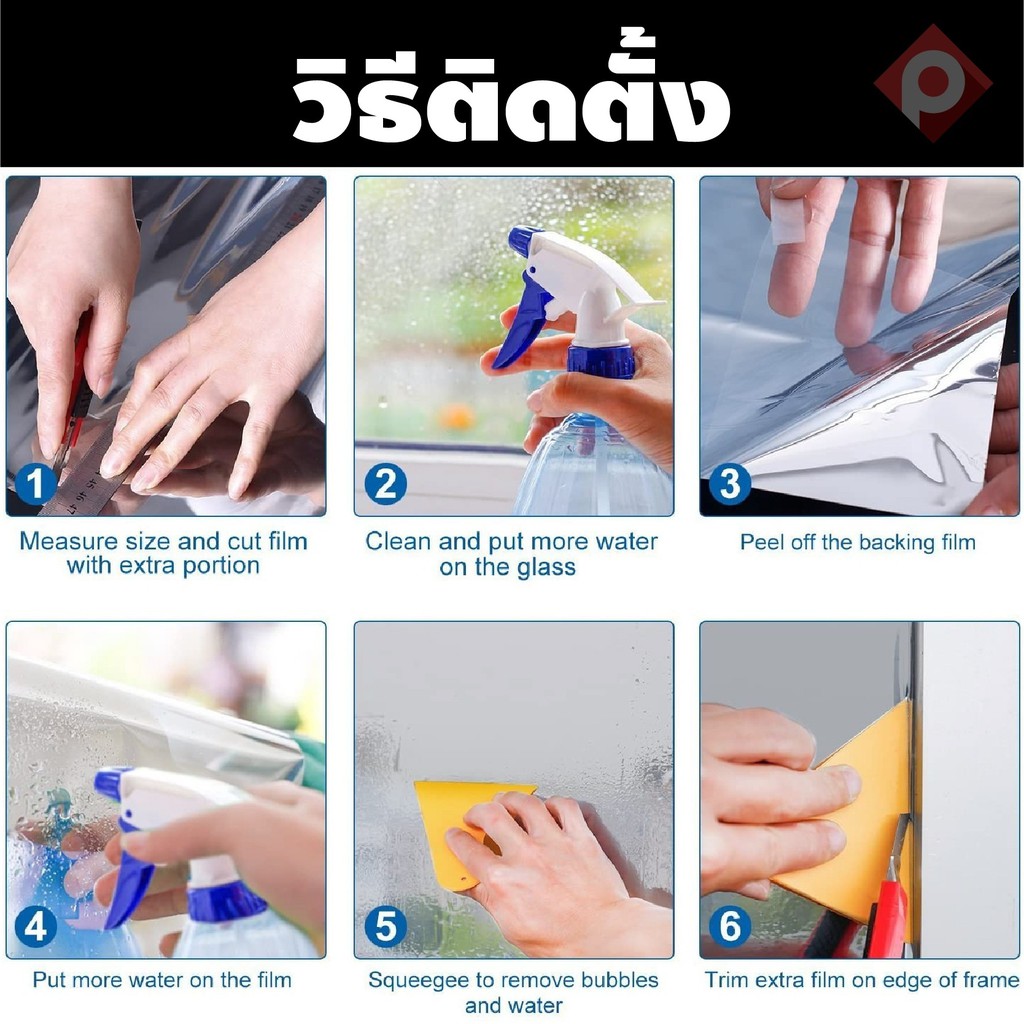 วิธีติดตั้ง

P

1
Measure size and cut film with extra portion

2
Clean and put more water on the glass

3
Peel off the backing film

4
Put more water on the film

5
Squeegee to remove bubbles and water

6
Trim extra film on edge of frame