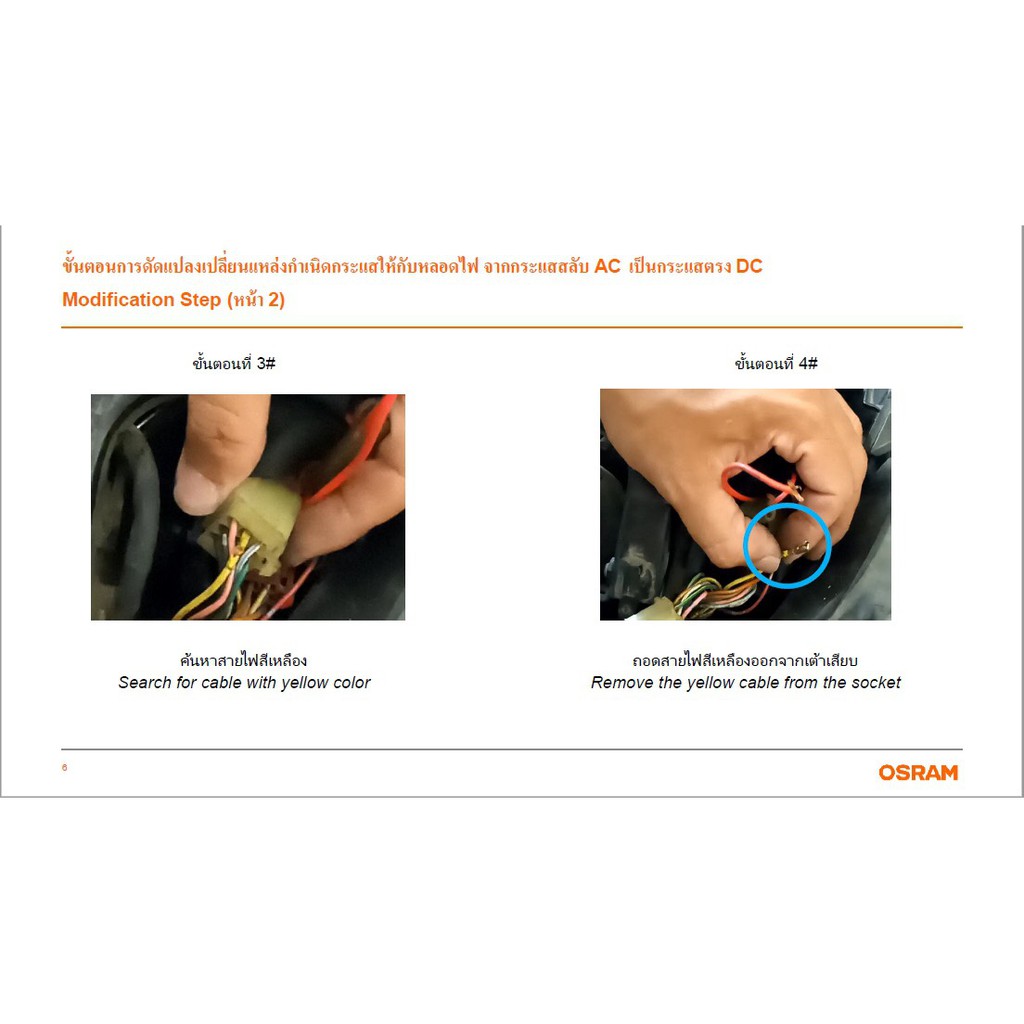 ขั้นตอนการดัดแปลงเปลี่ยนแหล่งกำเนิดกระแสให้กับหลอดไฟ จากกระแสสลับ AC เป็นกระแสตรง DC
Modification Step (หน้า 2)

ขั้นตอนที่ 3#

ค้นหาสายไฟสีเหลือง
Search for cable with yellow color

ขั้นตอนที่ 4#

ถอดสายไฟสีเหลืองออกจากเต้าเสียบ
Remove the yellow cable from the socket

6

OSRAM