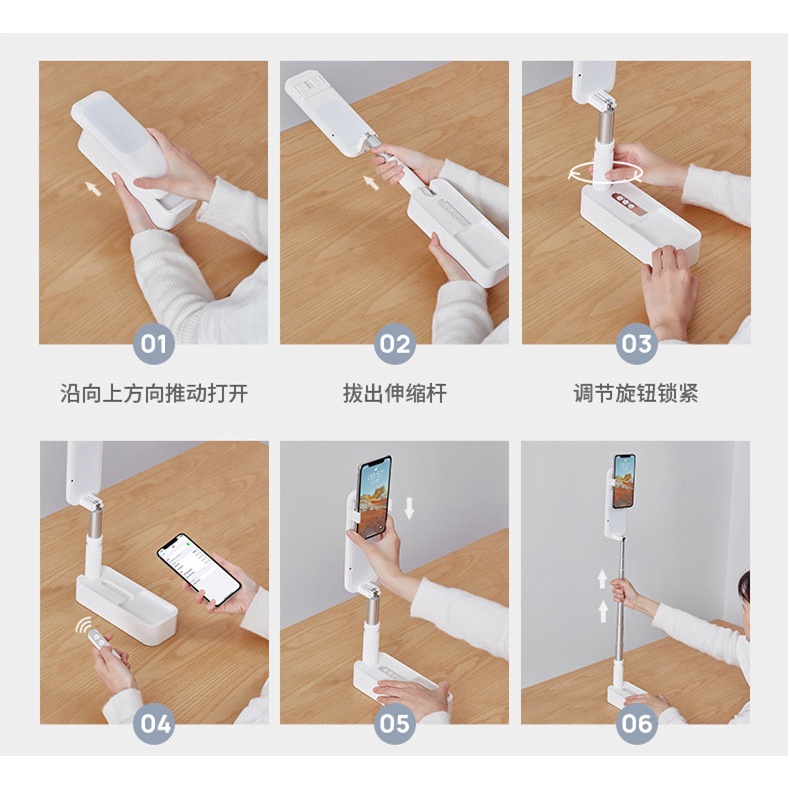 01
沿向上方向推动打开

02
拔出伸缩杆

03
调节旋钮锁紧

04

05

06