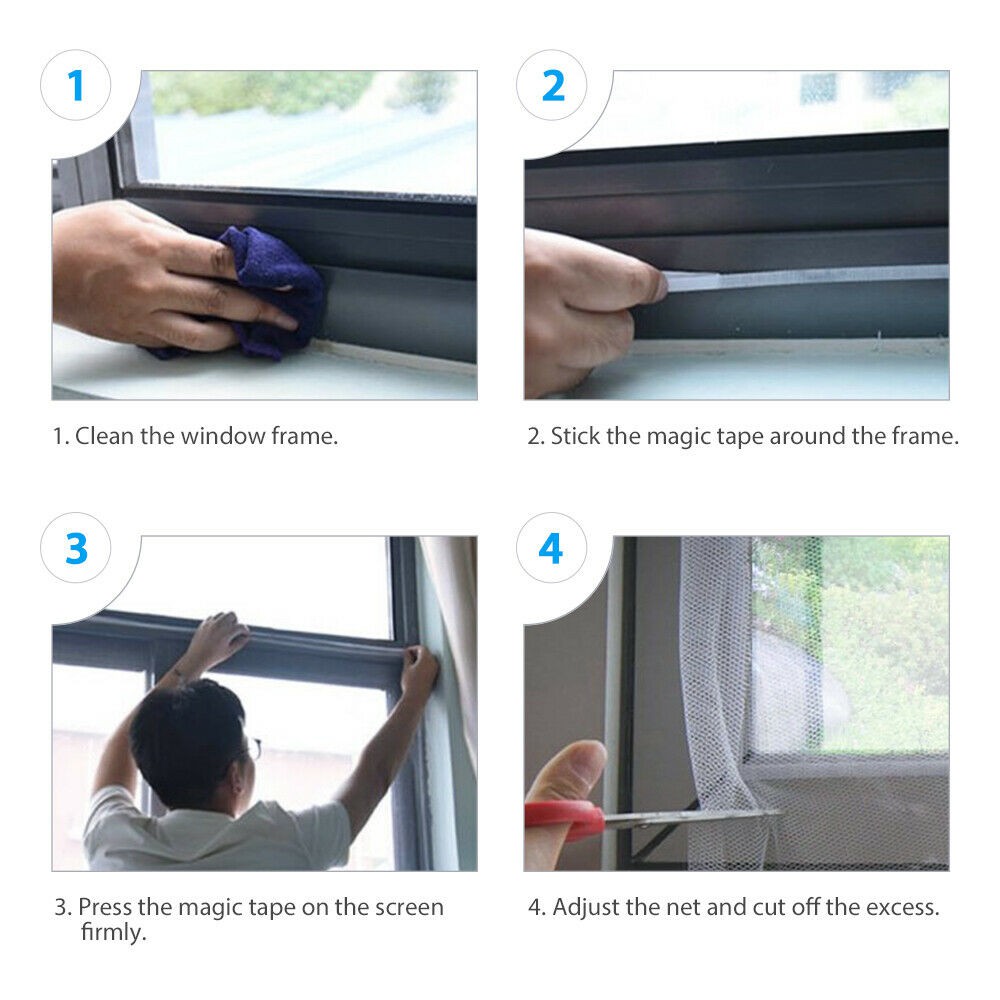 1

1. Clean the window frame.

2

2. Stick the magic tape around the frame.

3

3. Press the magic tape on the screen firmly.

4

4. Adjust the net and cut off the excess.