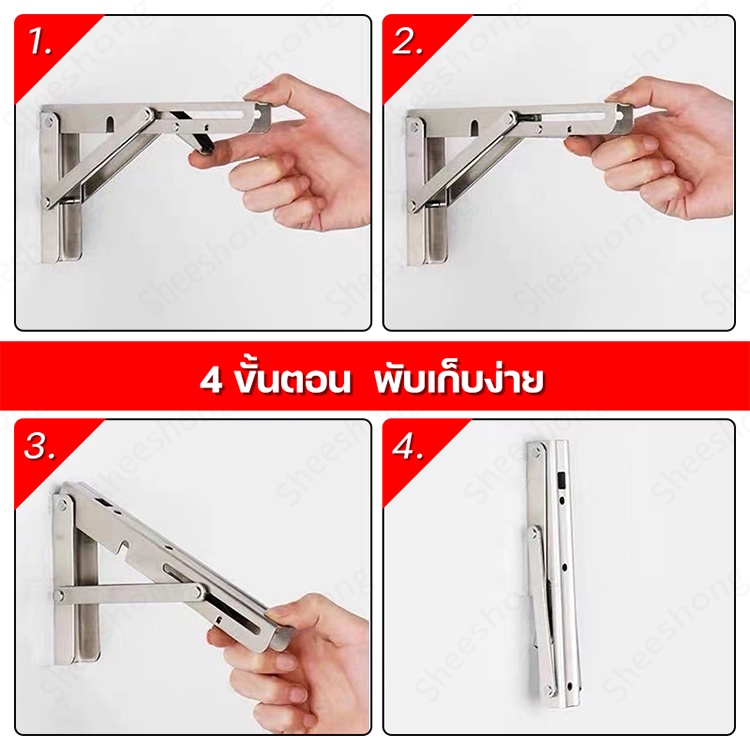 1.

2.

4 ขั้นตอน พับเก็บง่าย

3.

4.

Sheeshong