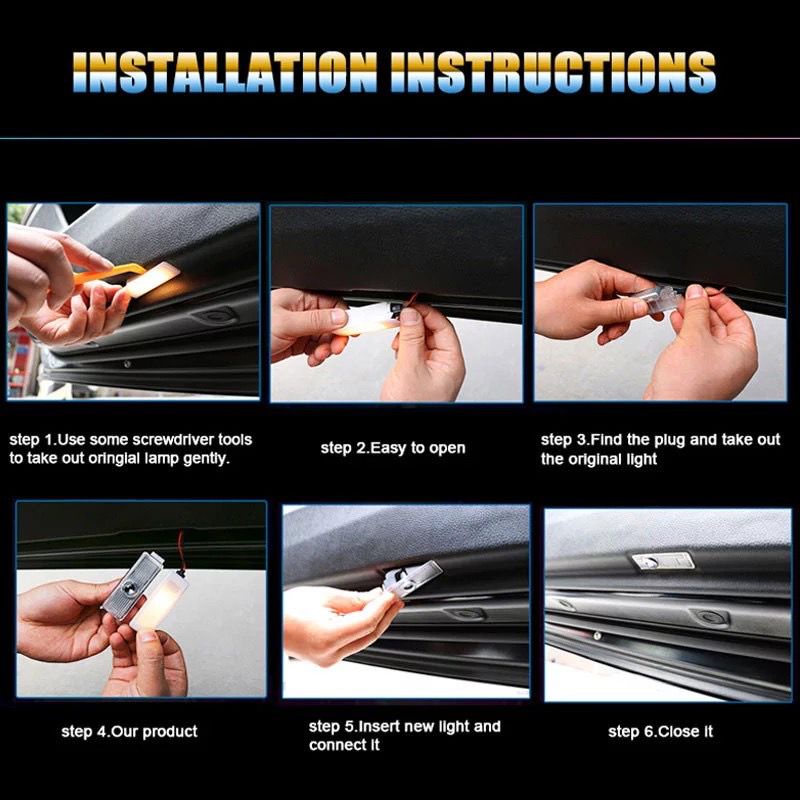 INSTALLATION INSTRUCTIONS

step 1.Use some screwdriver tools to take out oringial lamp gently.

step 2.Easy to open

step 3.Find the plug and take out the original light

step 4.Our product

step 5.Insert new light and connect it

step 6.Close it