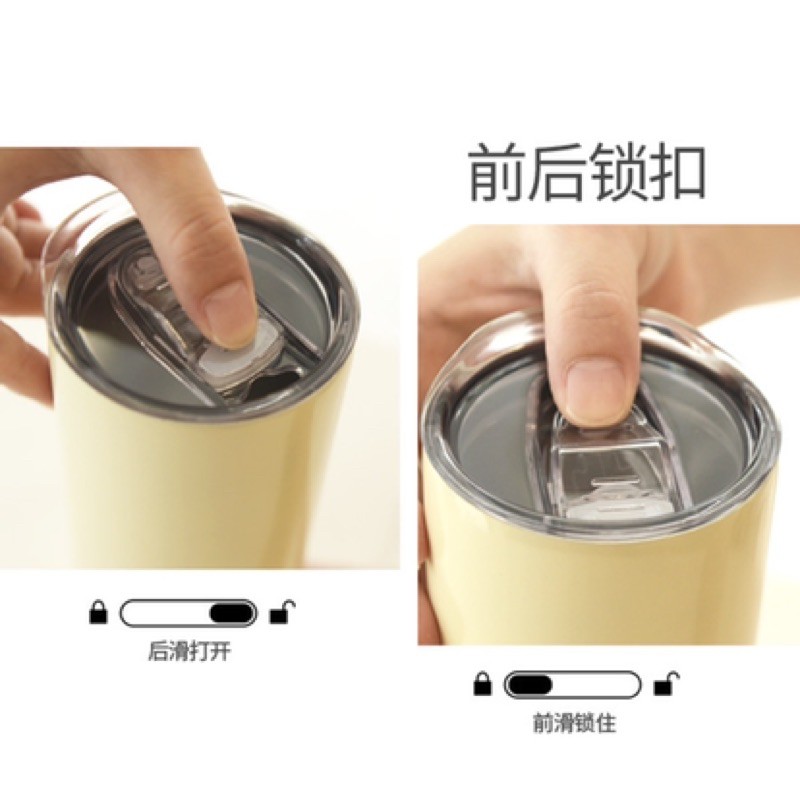 前后锁扣

后滑打开

前滑锁住