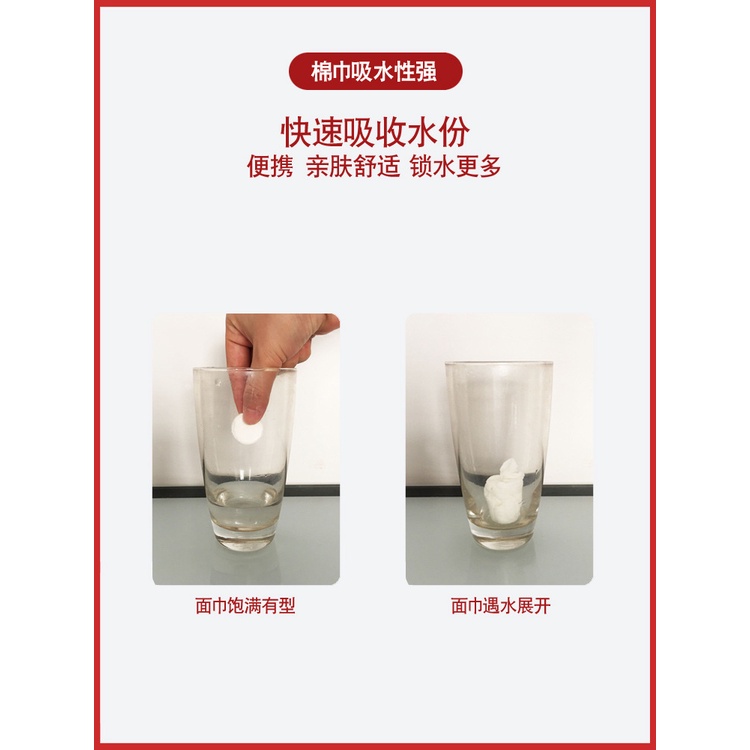 棉巾吸水性强

快速吸收水份
便携 亲肤舒适 锁水更多

面巾饱满有型

面巾遇水展开