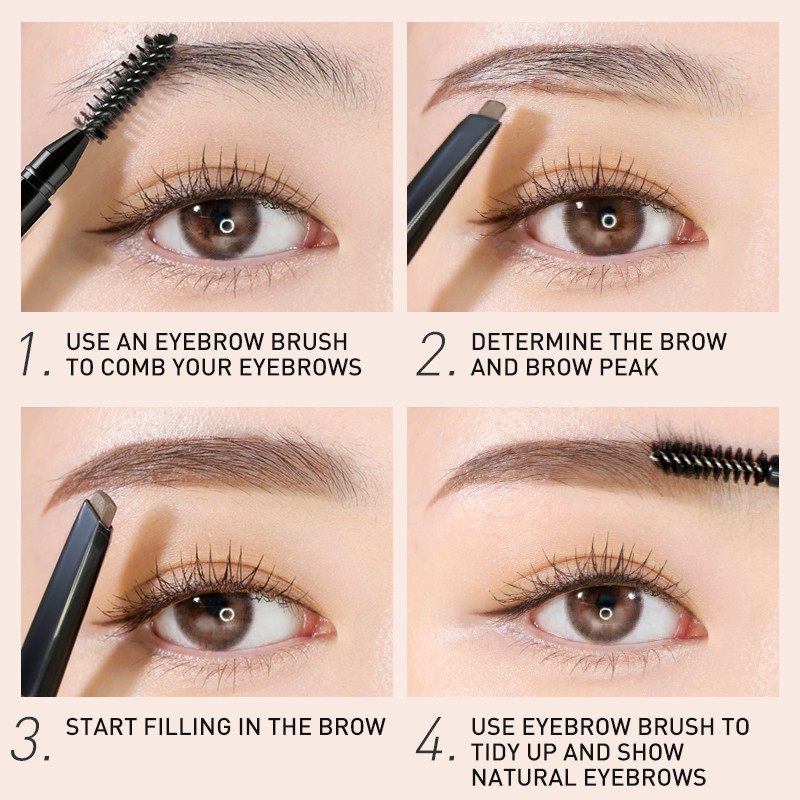 1. USE AN EYEBROW BRUSH TO COMB YOUR EYEBROWS

2. DETERMINE THE BROW AND BROW PEAK

3. START FILLING IN THE BROW

4. USE EYEBROW BRUSH TO TIDY UP AND SHOW NATURAL EYEBROWS