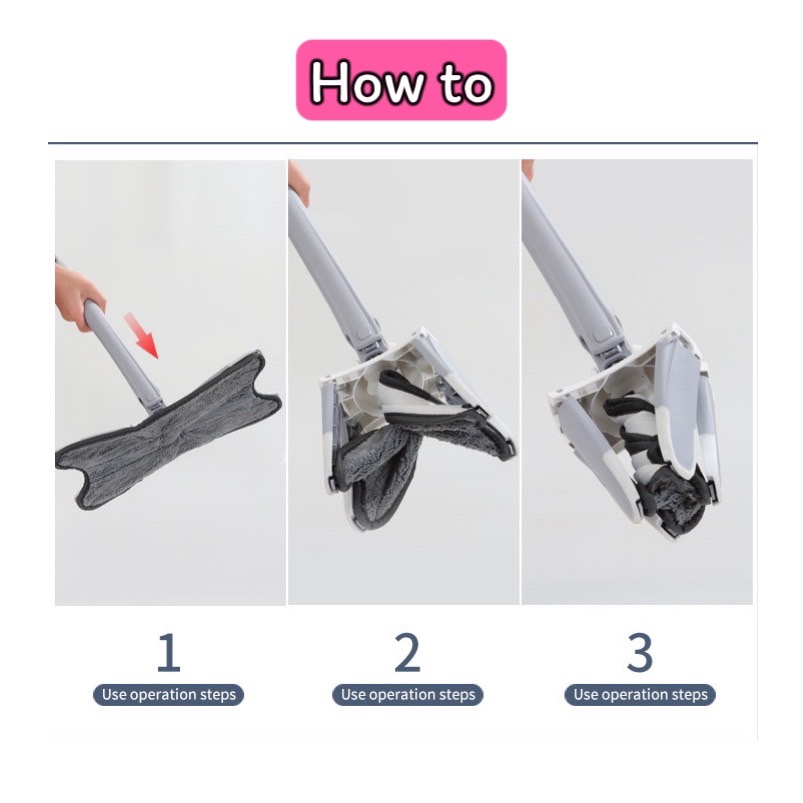 How to

1
Use operation steps

2
Use operation steps

3
Use operation steps