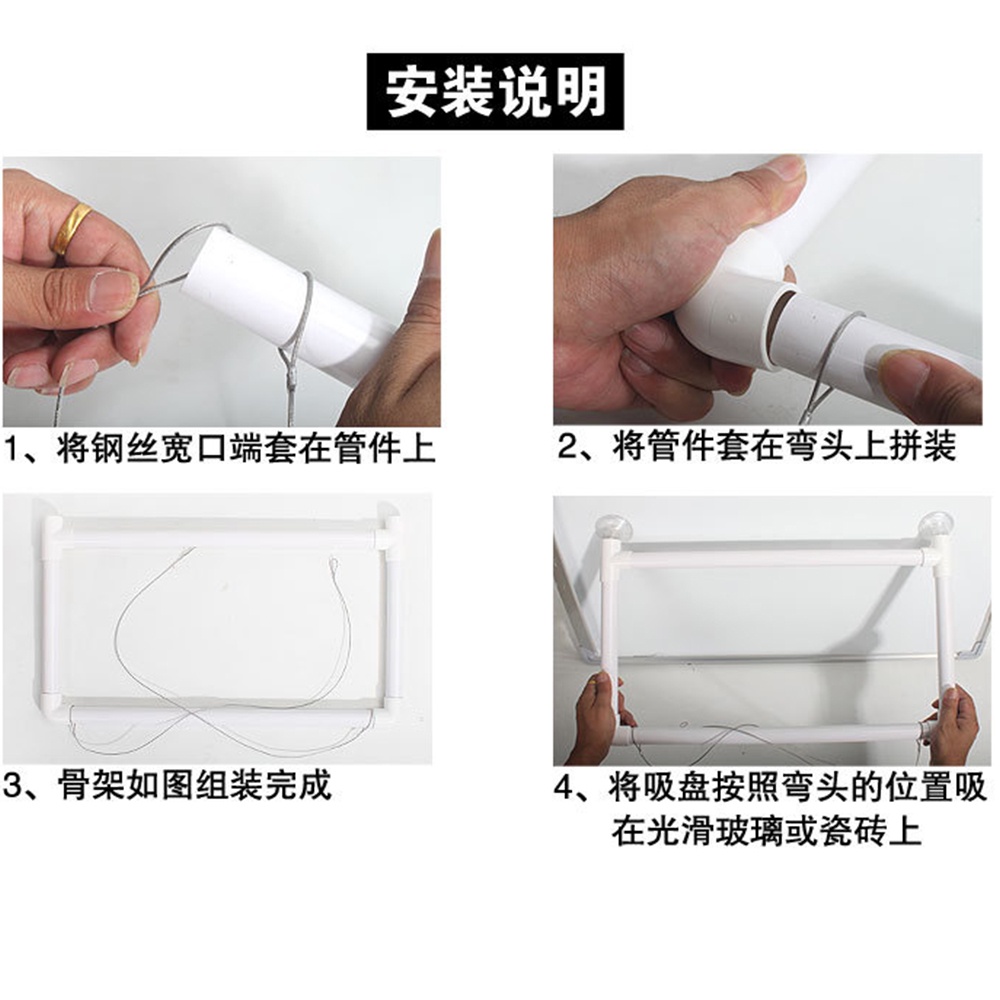 安装说明

1、将钢丝宽口端套在管件上

2、将管件套在弯头上拼装

3、骨架如图组装完成

4、将吸盘按照弯头的位置吸在光滑玻璃或瓷砖上