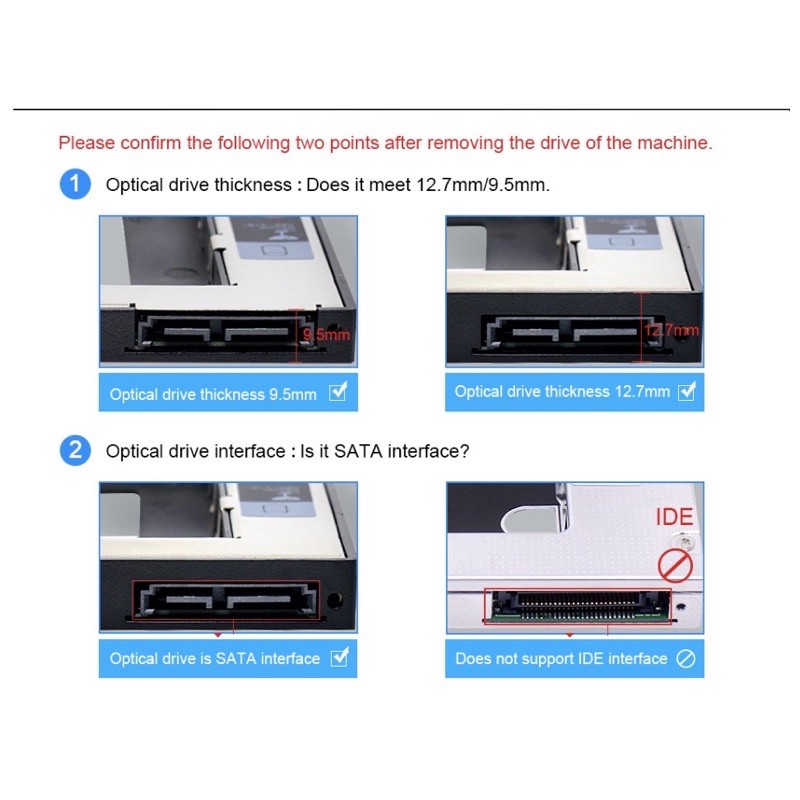 Please confirm the following two points after removing the drive of the machine.

1 Optical drive thickness : Does it meet 12.7mm/9.5mm.

9.5mm

Optical drive thickness 9.5mm

12.7mm

Optical drive thickness 12.7mm

2 Optical drive interface : Is it SATA interface?

Optical drive is SATA interface

IDE

Does not support IDE interface