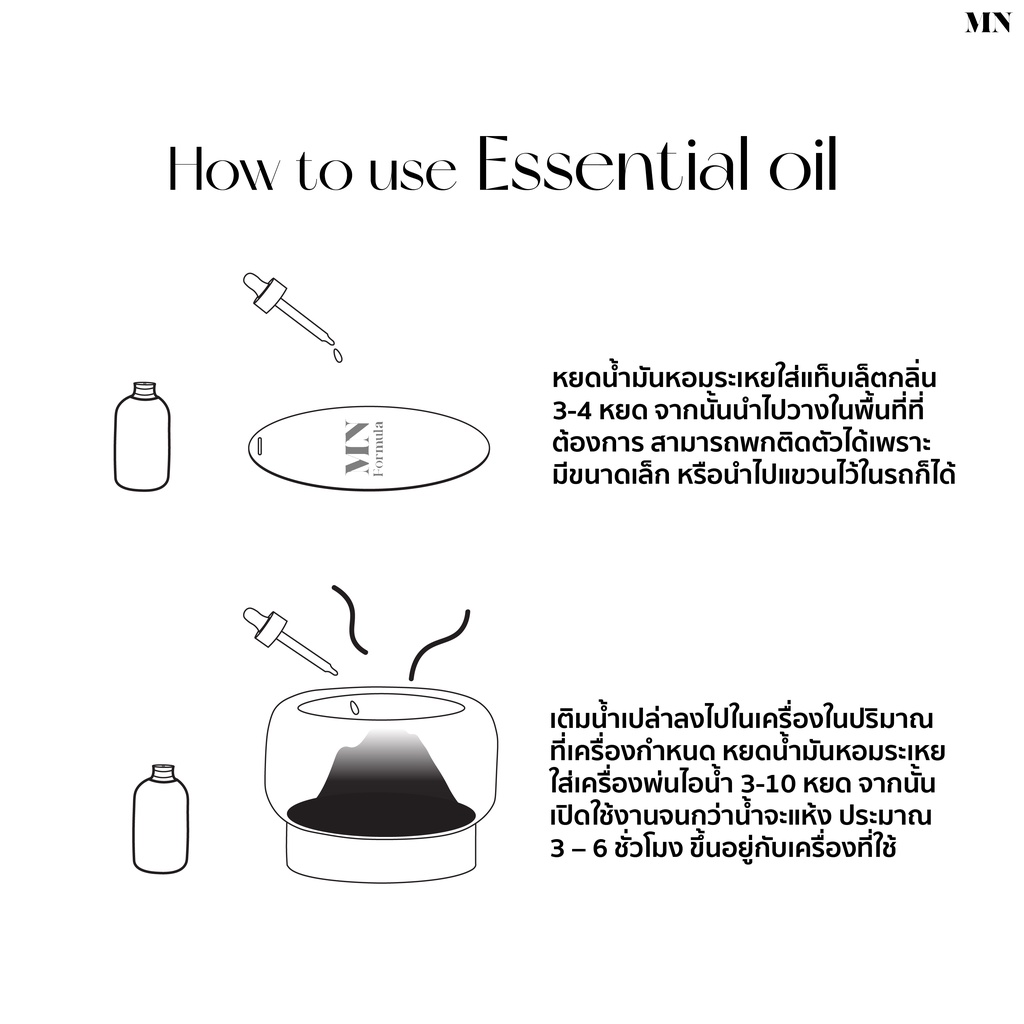 MN

How to use Essential oil

MN Formula

หยดน้ำมันหอมระเหยใส่แท็บเล็ตกลิ่น 3-4 หยด จากนั้นนำไปวางในพื้นที่ที่ต้องการ สามารถพกติดตัวได้เพราะมีขนาดเล็ก หรือนำไปแขวนไว้ในรถก็ได้

เติมน้ำเปล่าลงไปในเครื่องในปริมาณที่เครื่องกำหนด หยดน้ำมันหอมระเหยใส่เครื่องพ่นไอน้ำ 3-10 หยด จากนั้นเปิดใช้งานจนกว่าน้ำจะแห้ง ประมาณ 3 – 6 ชั่วโมง ขึ้นอยู่กับเครื่องที่ใช้