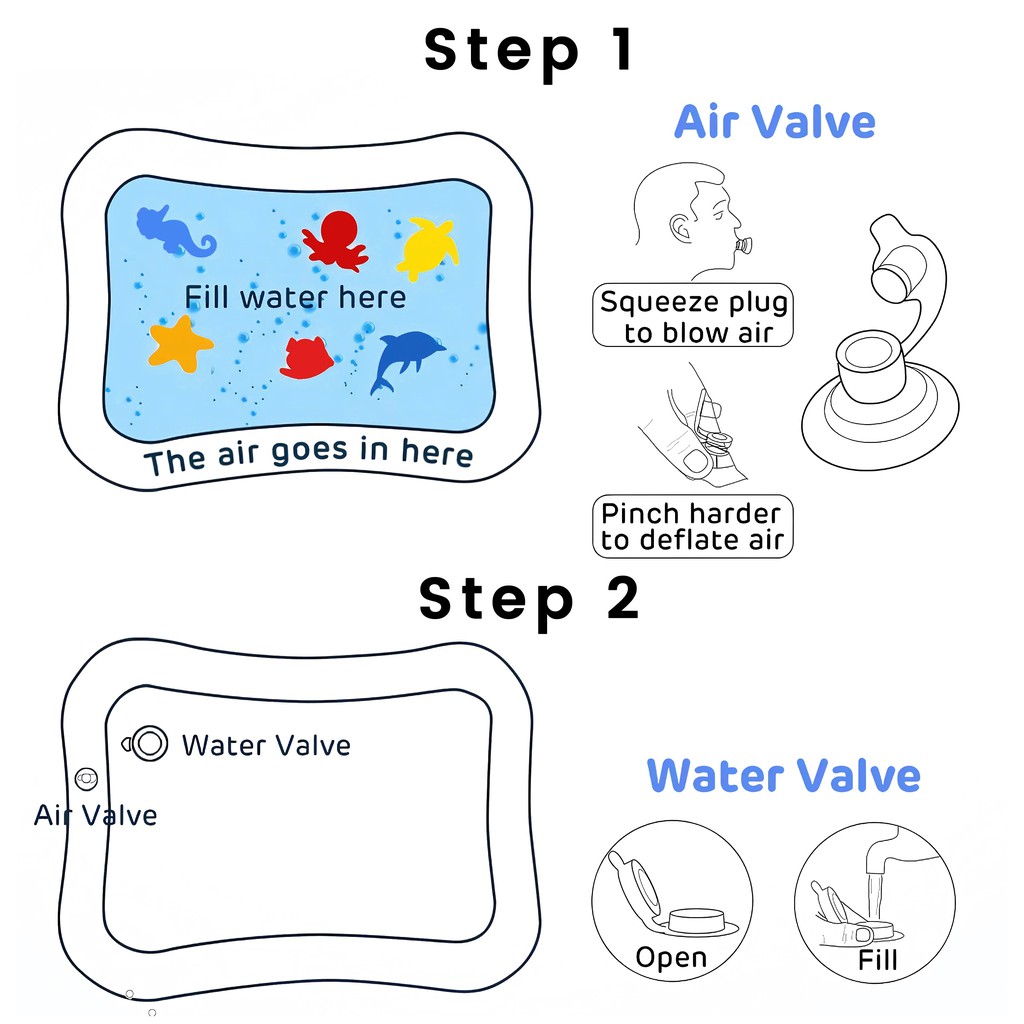 Step 1

Fill water here

The air goes in here

Air Valve

Squeeze plug to blow air

Pinch harder to deflate air

Step 2

Water Valve

Air Valve

Water Valve

Open

Fill