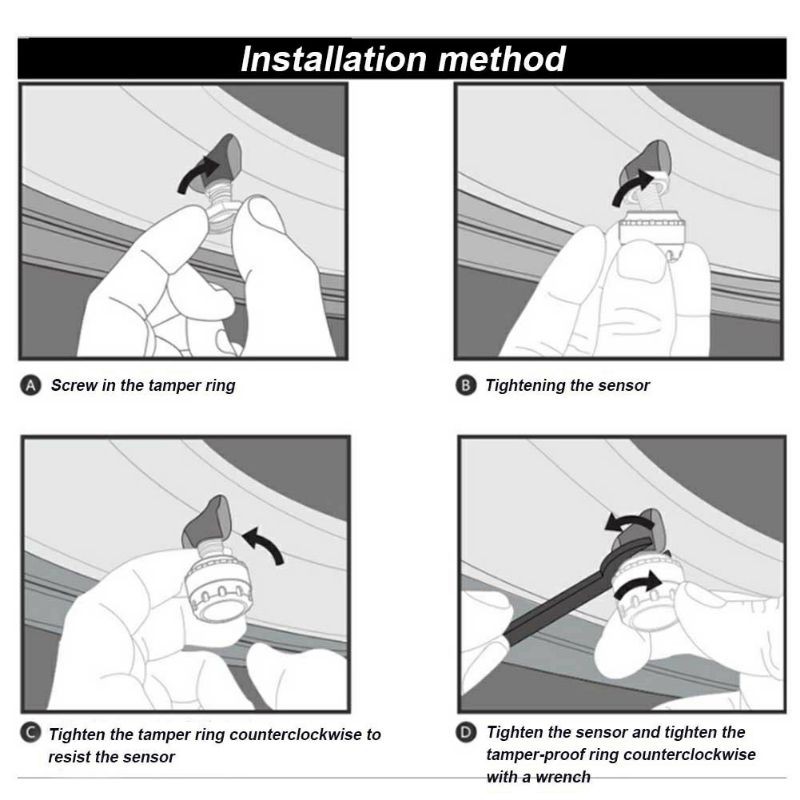 Installation method

A Screw in the tamper ring

B Tightening the sensor

C Tighten the tamper ring counterclockwise to resist the sensor

D Tighten the sensor and tighten the tamper-proof ring counterclockwise with a wrench