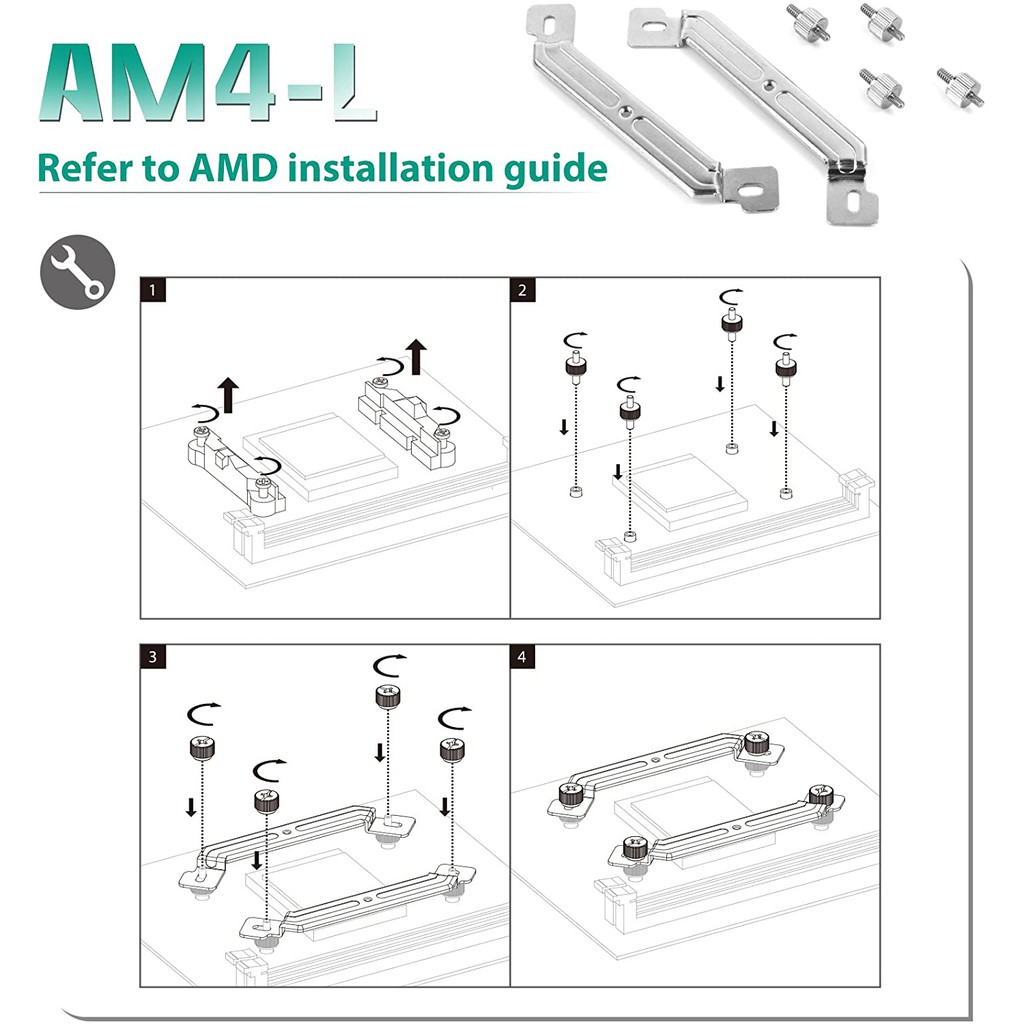 AM4-L
Refer to AMD installation guide

1

2

3

4