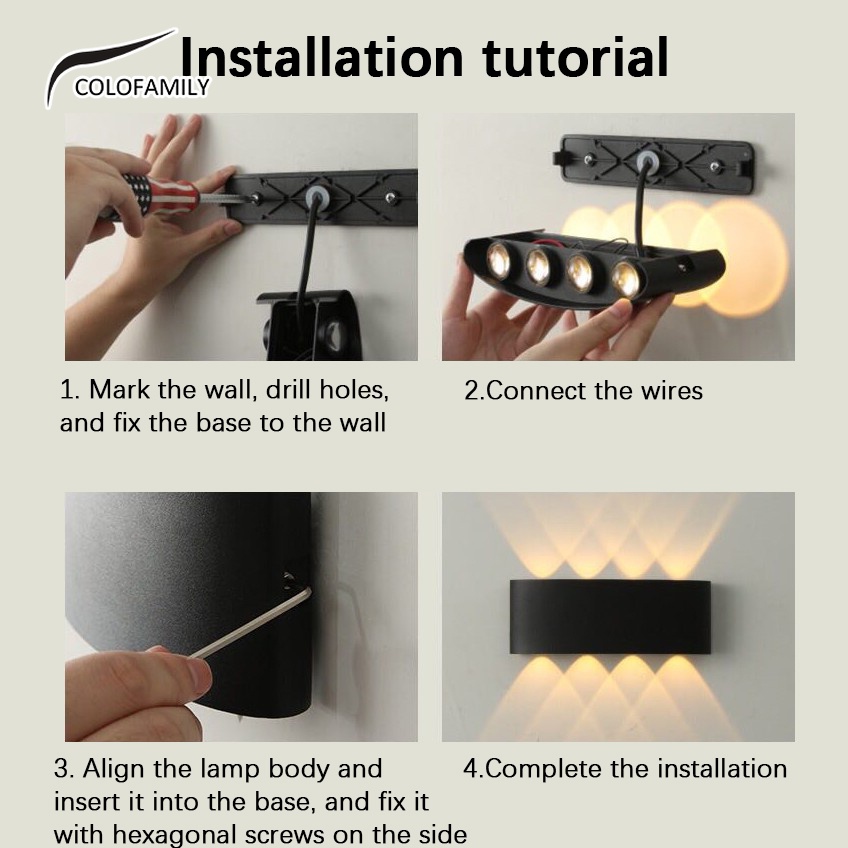 COLOFAMILY

Installation tutorial

1. Mark the wall, drill holes, and fix the base to the wall

2.Connect the wires

3. Align the lamp body and insert it into the base, and fix it with hexagonal screws on the side

4.Complete the installation