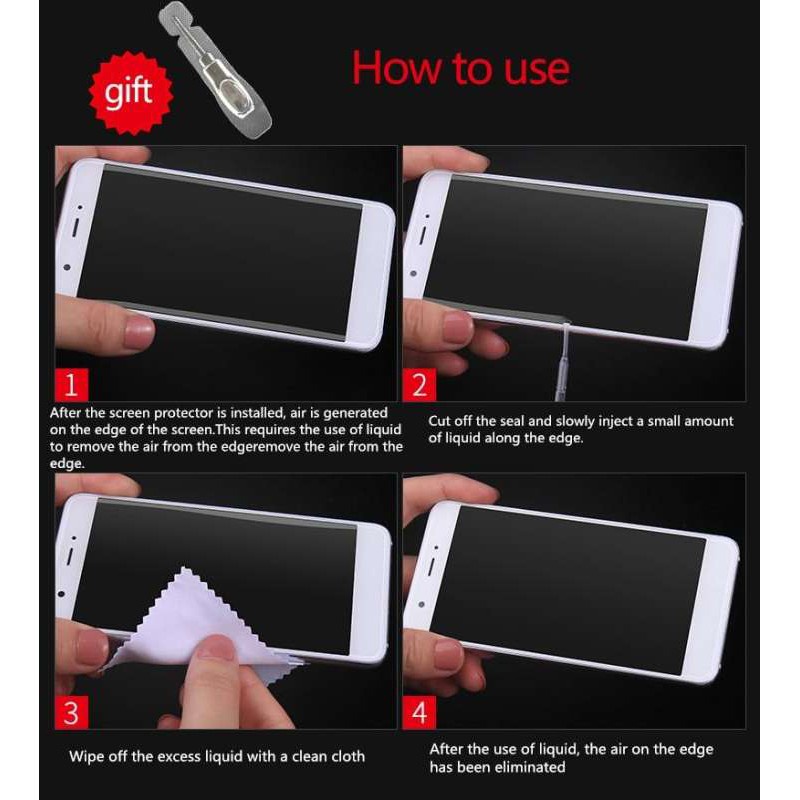 gift

How to use

1

After the screen protector is installed, air is generated on the edge of the screen.This requires the use of liquid to remove the air from the edgeremove the air from the edge.

2

Cut off the seal and slowly inject a small amount of liquid along the edge.

3

Wipe off the excess liquid with a clean cloth

4

After the use of liquid, the air on the edge has been eliminated