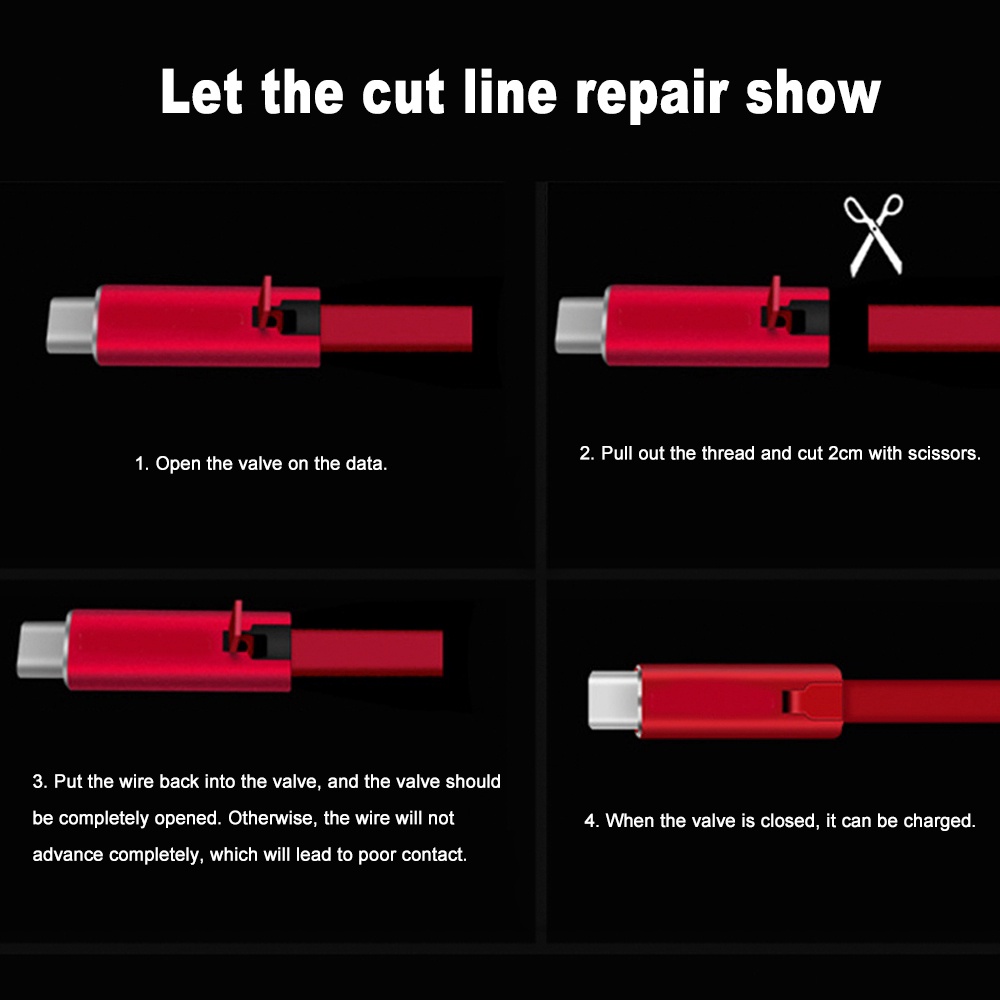 Let the cut line repair show

1. Open the valve on the data.

2. Pull out the thread and cut 2cm with scissors.

3. Put the wire back into the valve, and the valve should be completely opened. Otherwise, the wire will not advance completely, which will lead to poor contact.

4. When the valve is closed, it can be charged.