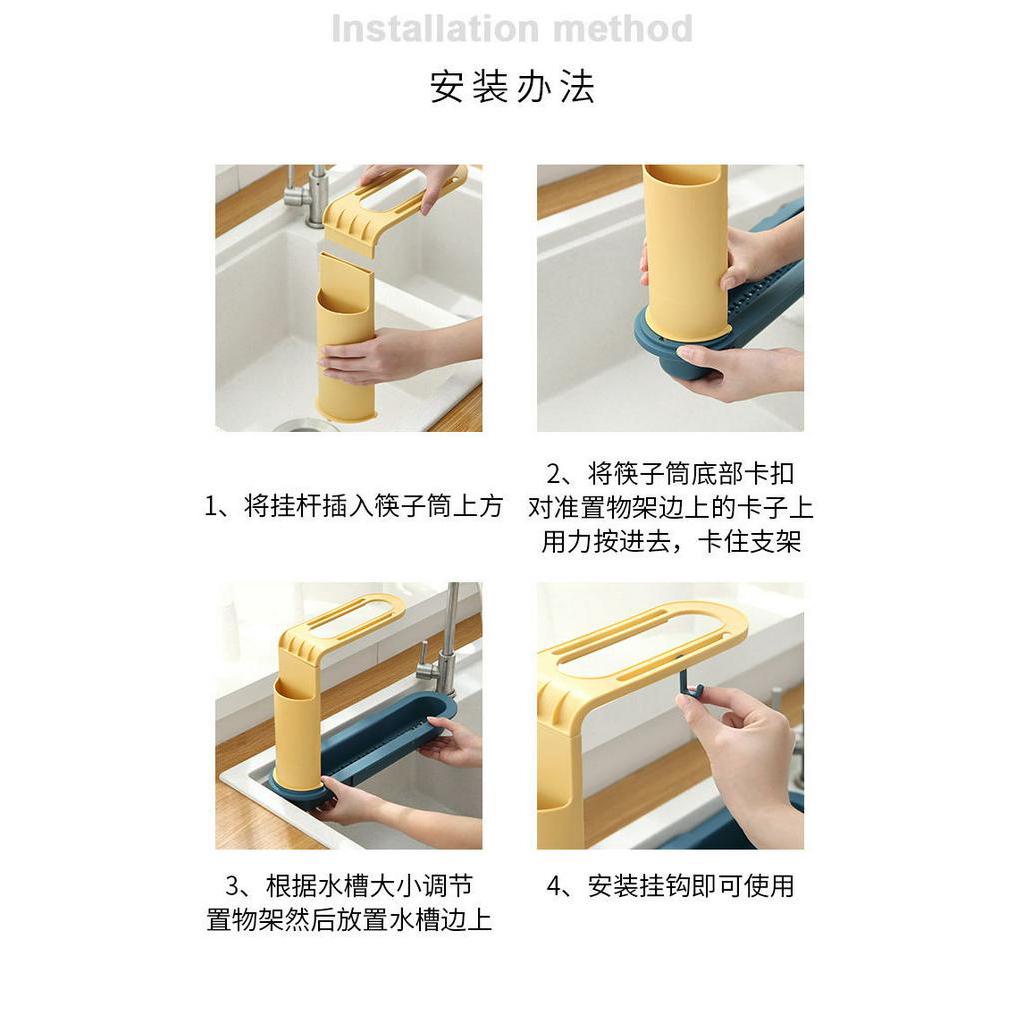 Installation method

安装办法

1、将挂杆插入筷子筒上方

2、将筷子筒底部卡扣对准置物架边上的卡子上用力按进去，卡住支架

3、根据水槽大小调节置物架然后放置水槽边上

4、安装挂钩即可使用