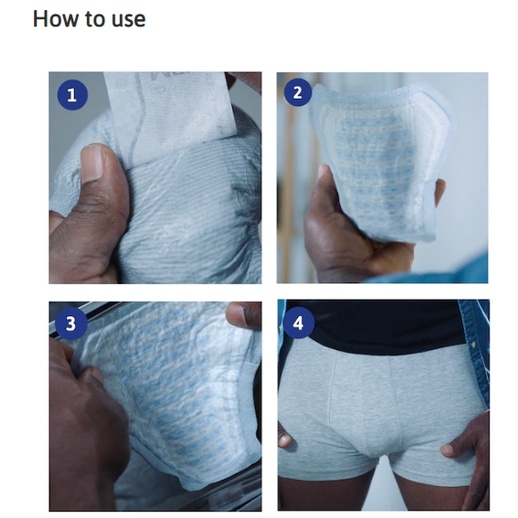 How to use

1

2

3

4