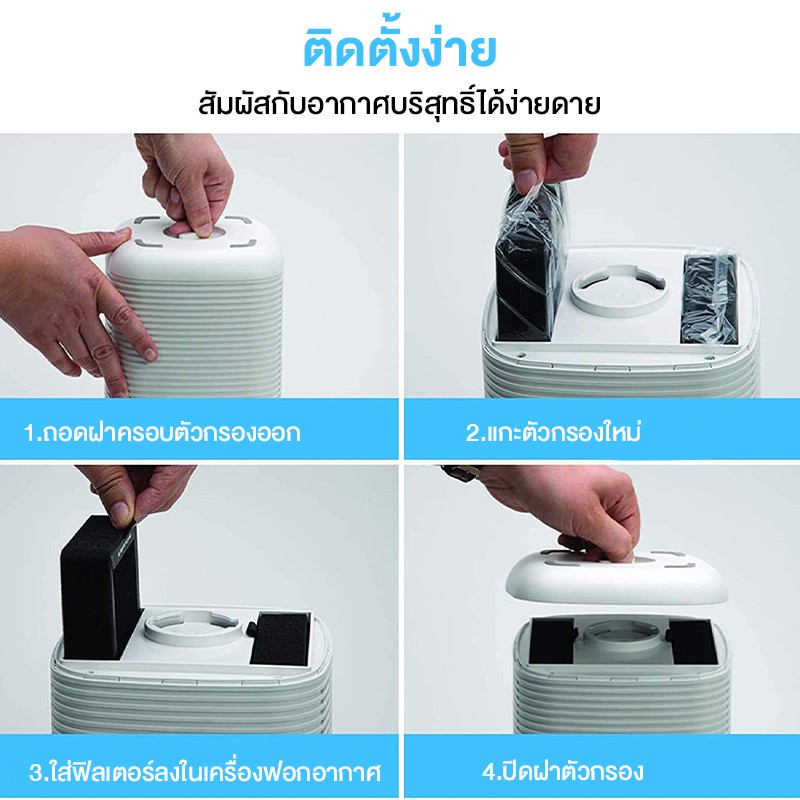 ติดตั้งง่าย

สัมผัสกับอากาศบริสุทธิ์ได้ง่ายดาย

1.ถอดฝาครอบตัวกรองออก

2.แกะตัวกรองใหม่

3.ใส่ฟิลเตอร์ลงในเครื่องฟอกอากาศ

4.ปิดฝาตัวกรอง