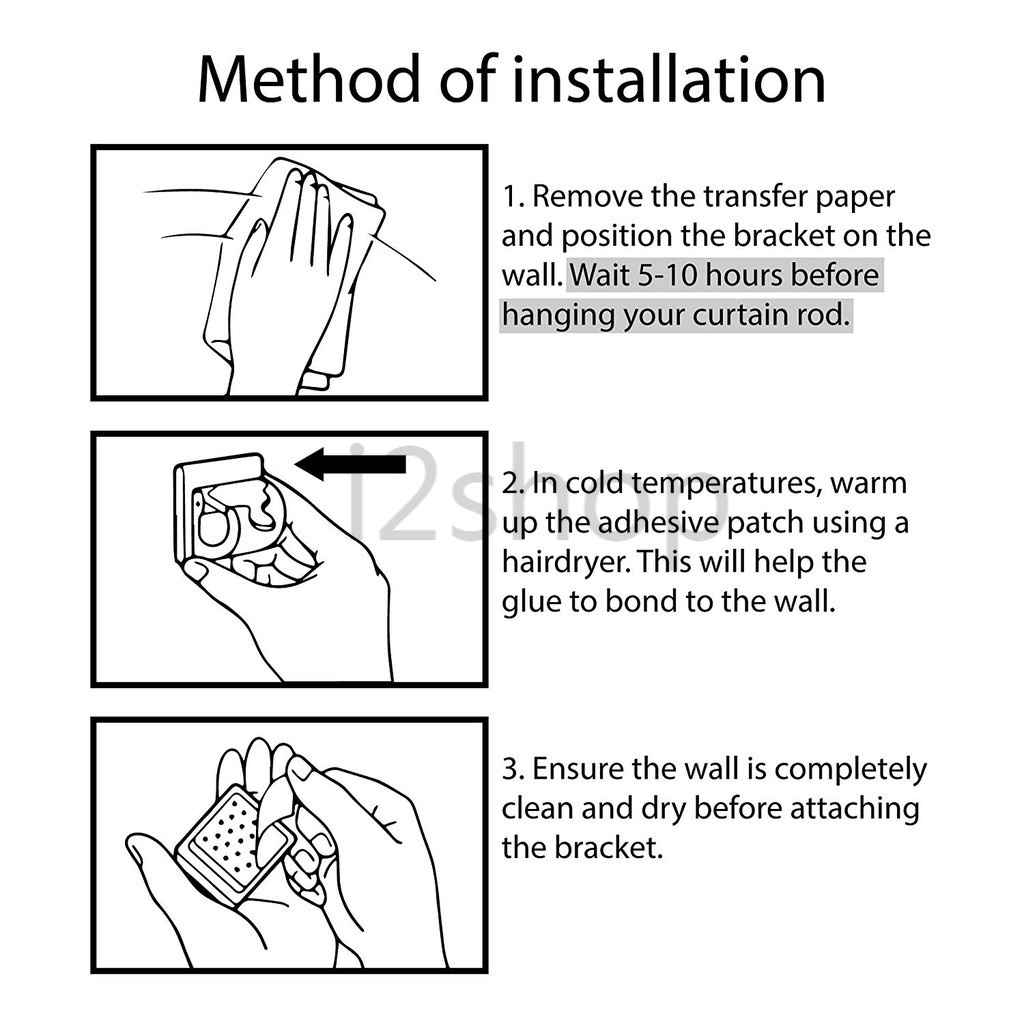 Method of installation

1. Remove the transfer paper and position the bracket on the wall. Wait 5-10 hours before hanging your curtain rod.

i2shop

2. In cold temperatures, warm up the adhesive patch using a hairdryer. This will help the glue to bond to the wall.

3. Ensure the wall is completely clean and dry before attaching the bracket.