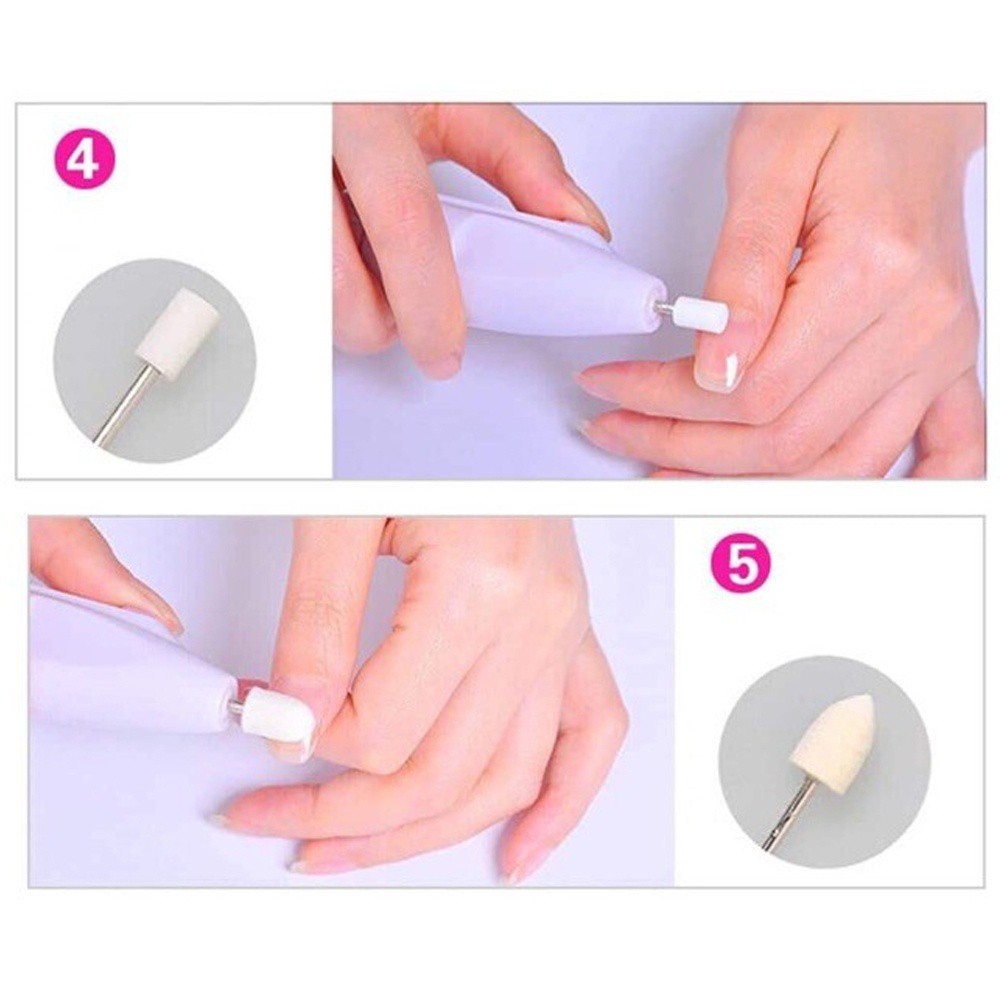 4

5