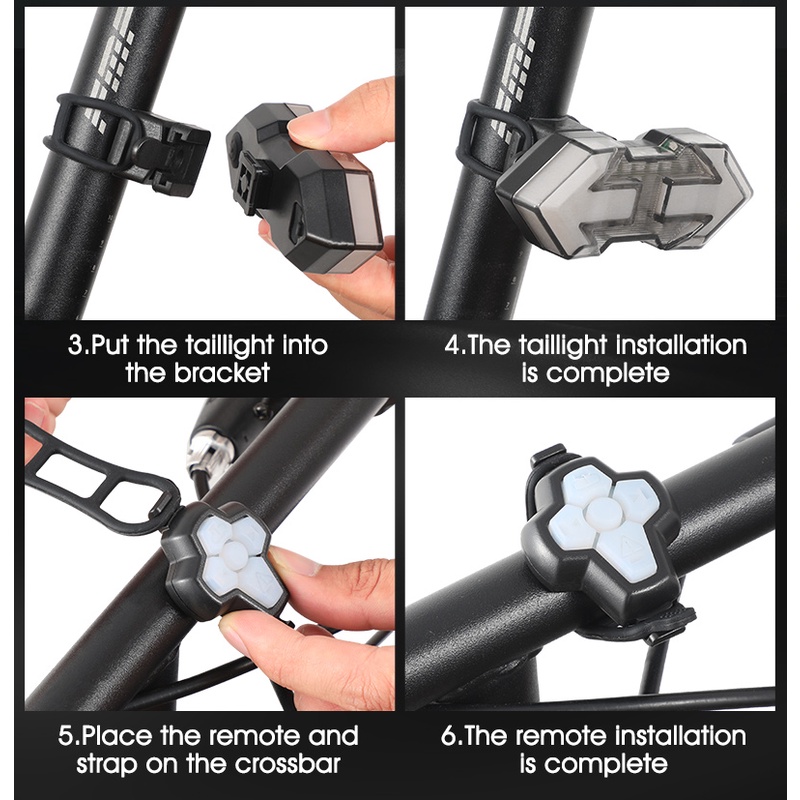 3.Put the taillight into the bracket

4.The taillight installation is complete

5.Place the remote and strap on the crossbar

6.The remote installation is complete