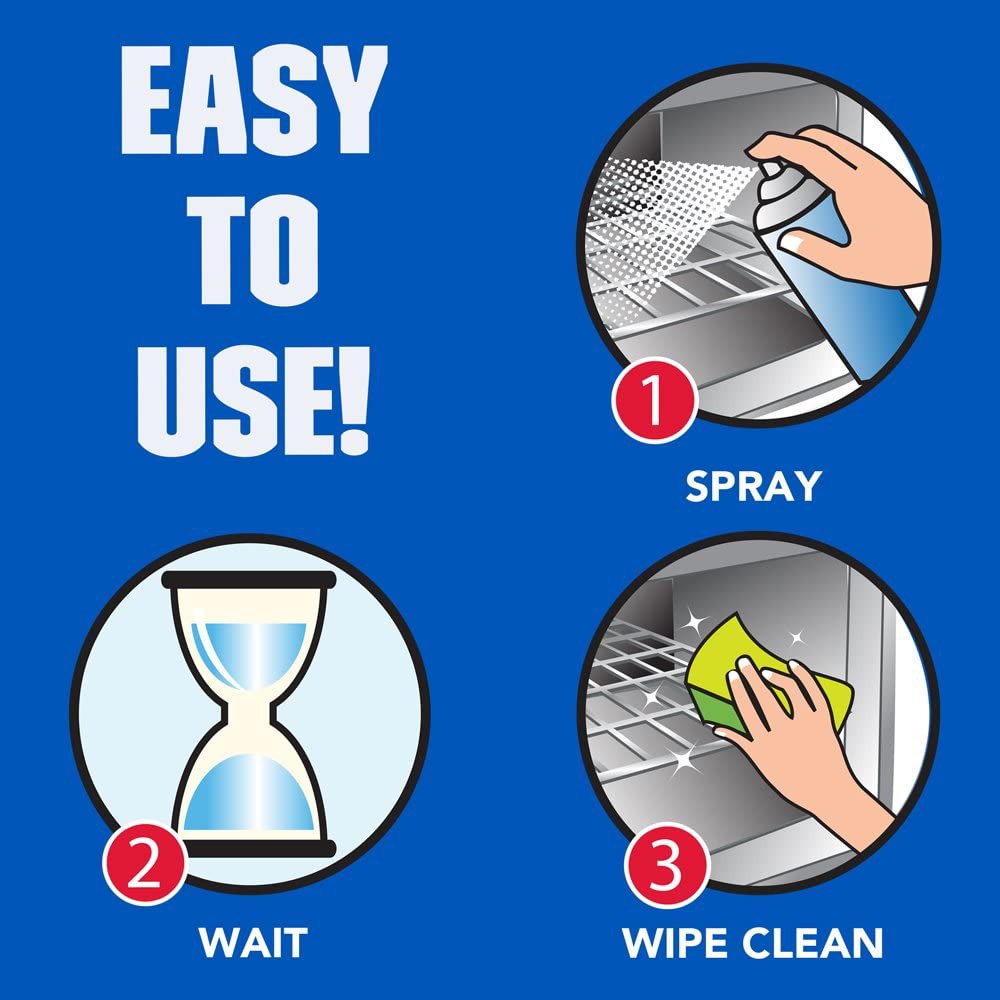 EASY TO USE!

1

SPRAY

2

WAIT

3

WIPE CLEAN